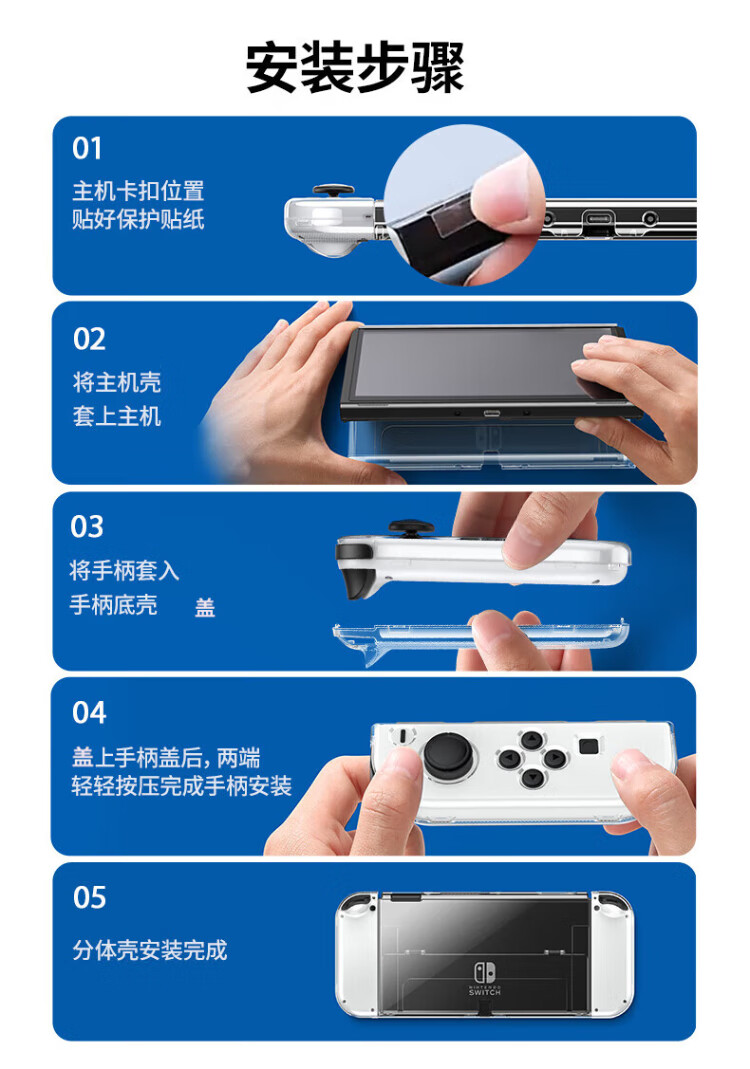 安装步骤

01
主机卡扣位置
贴好保护贴纸

02
将主机壳
套上主机

03
将手柄套入
手柄底壳 盖

04
盖上手柄盖后，两端
轻轻按压完成手柄安装

05
分体壳安装完成

NINTENDO SWITCH