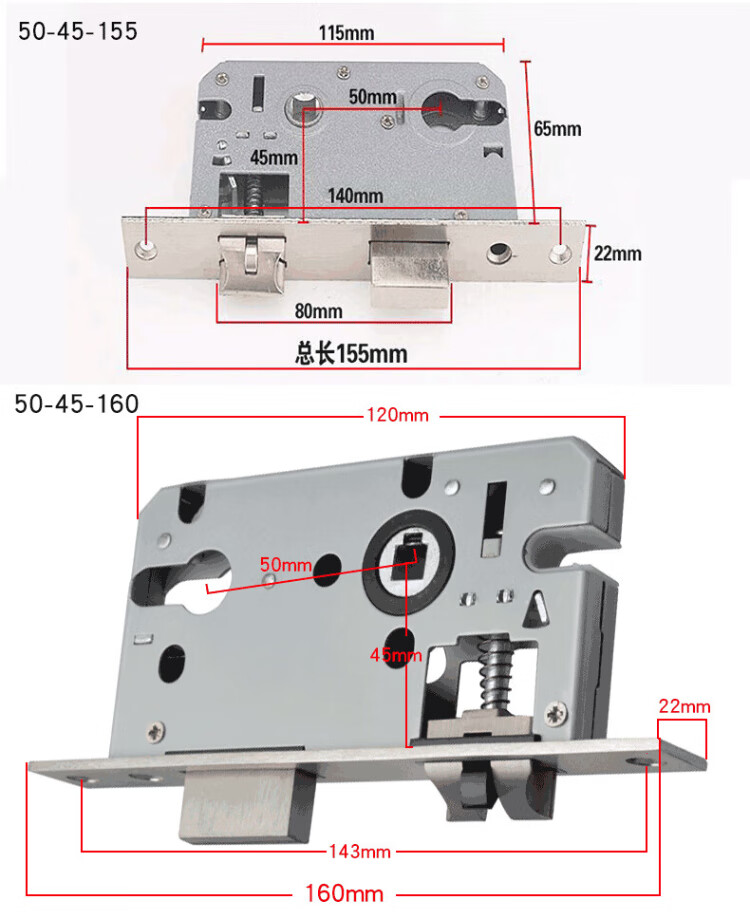 50-45-155

115mm

50mm

65mm

45mm

140mm

22mm

80mm

总长155mm

50-45-160

120mm

50mm

45mm

22mm

143mm

160mm