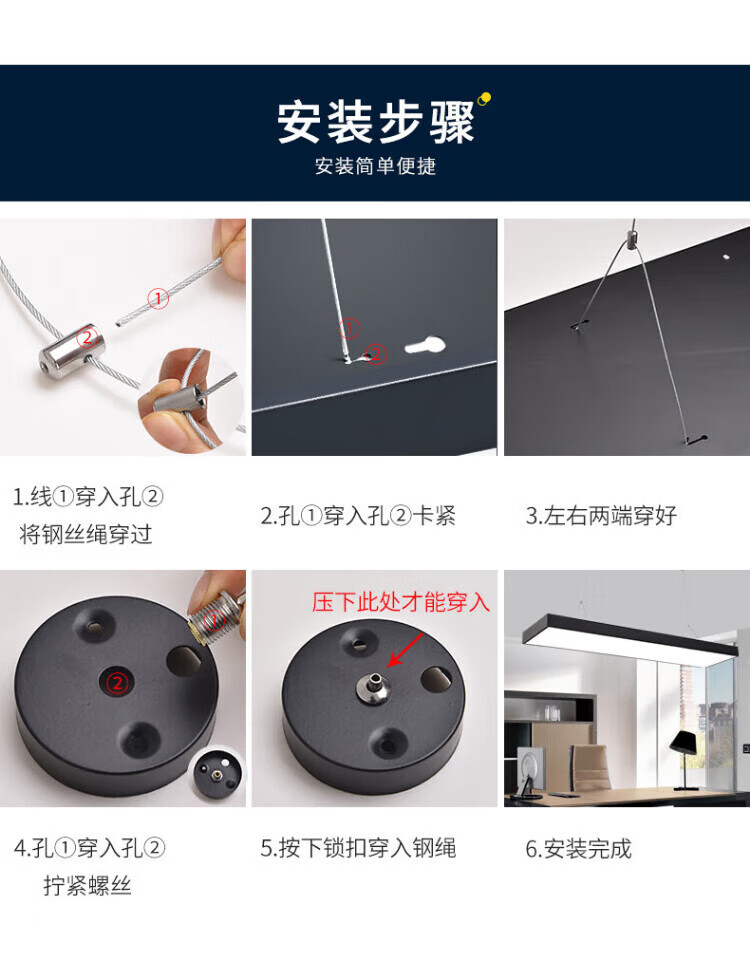 安装步骤
安装简单便捷

①
②

①
②

1.线①穿入孔②
将钢丝绳穿过

2.孔①穿入孔②卡紧

3.左右两端穿好

①
②

压下此处才能穿入

4.孔①穿入孔②
拧紧螺丝

5.按下锁扣穿入钢绳

6.安装完成