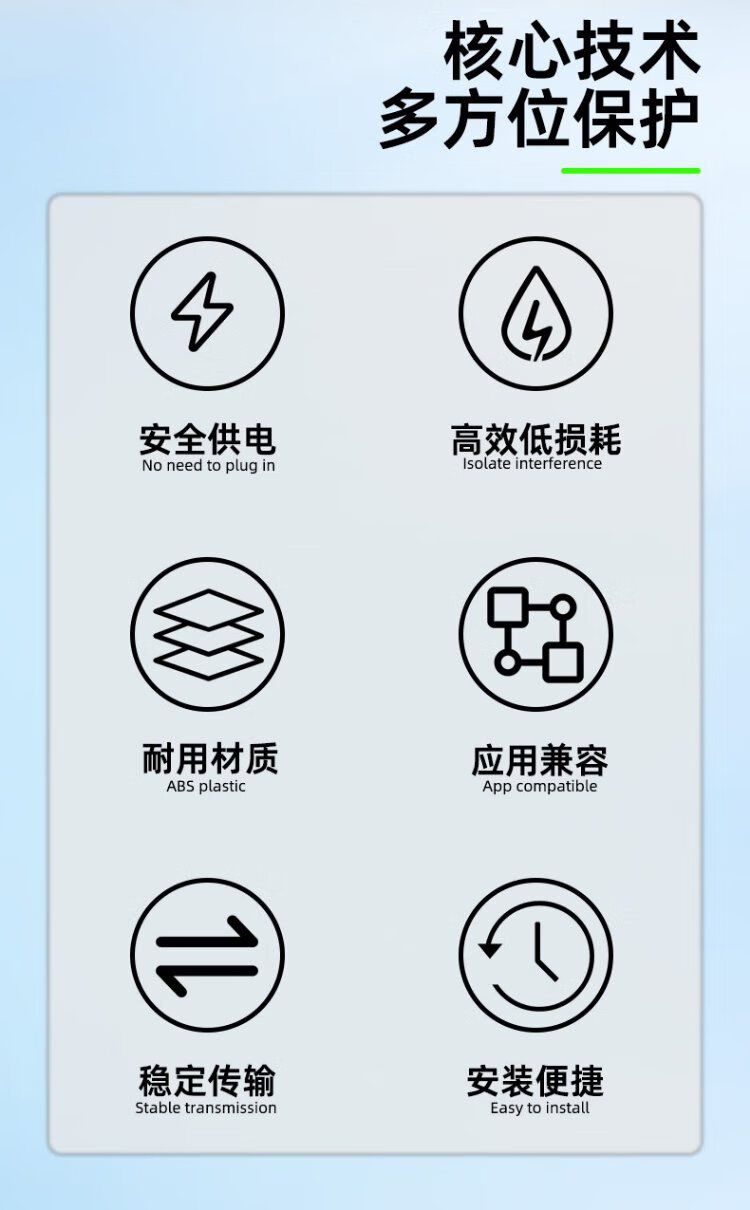 核心技术
多方位保护

安全供电
No need to plug in

高效低损耗
Isolate interference

耐用材质
ABS plastic

应用兼容
App compatible

稳定传输
Stable transmission

安装便捷
Easy to install