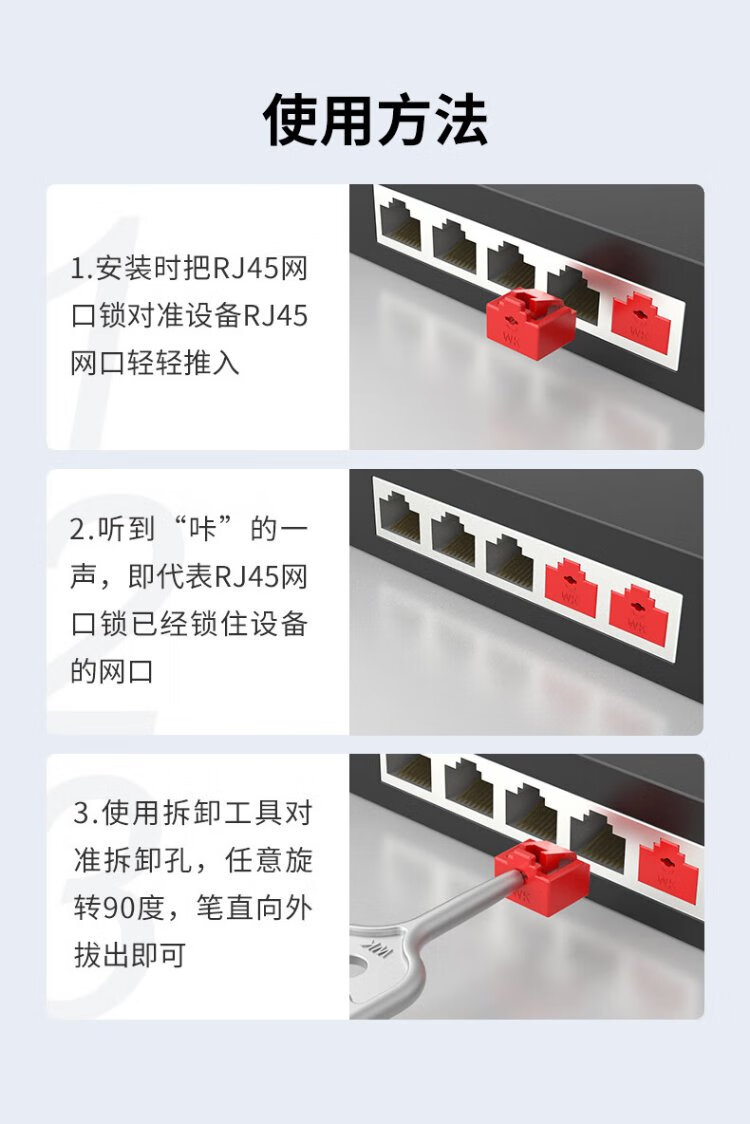 使用方法

1.安装时把RJ45网口锁对准设备RJ45网口轻轻推入

2.听到“咔”的一声，即代表RJ45网口锁已经锁住设备的网口

3.使用拆卸工具对准拆卸孔，任意旋转90度，笔直向外拔出即可