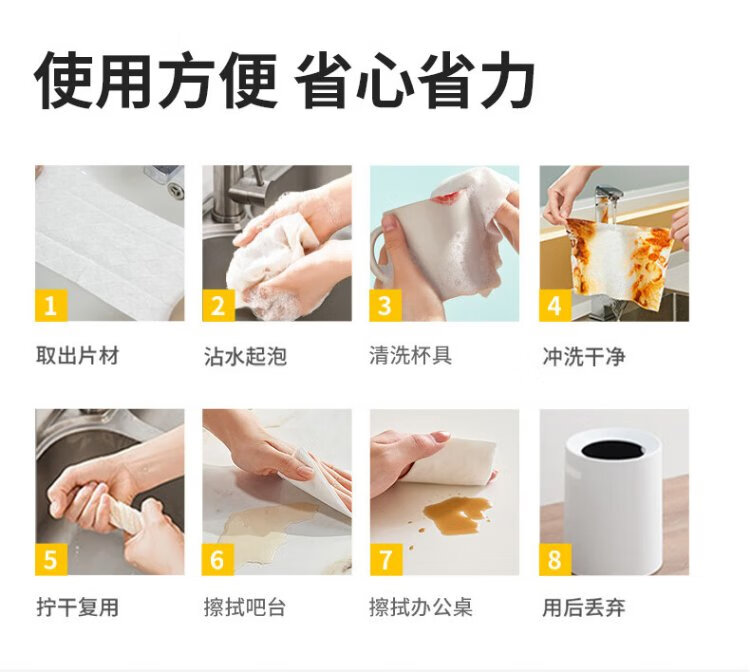 使用方便 省心省力

1
取出片材

2
沾水起泡

3
清洗杯具

4
冲洗干净

5
拧干复用

6
擦拭吧台

7
擦拭办公桌

8
用后丢弃