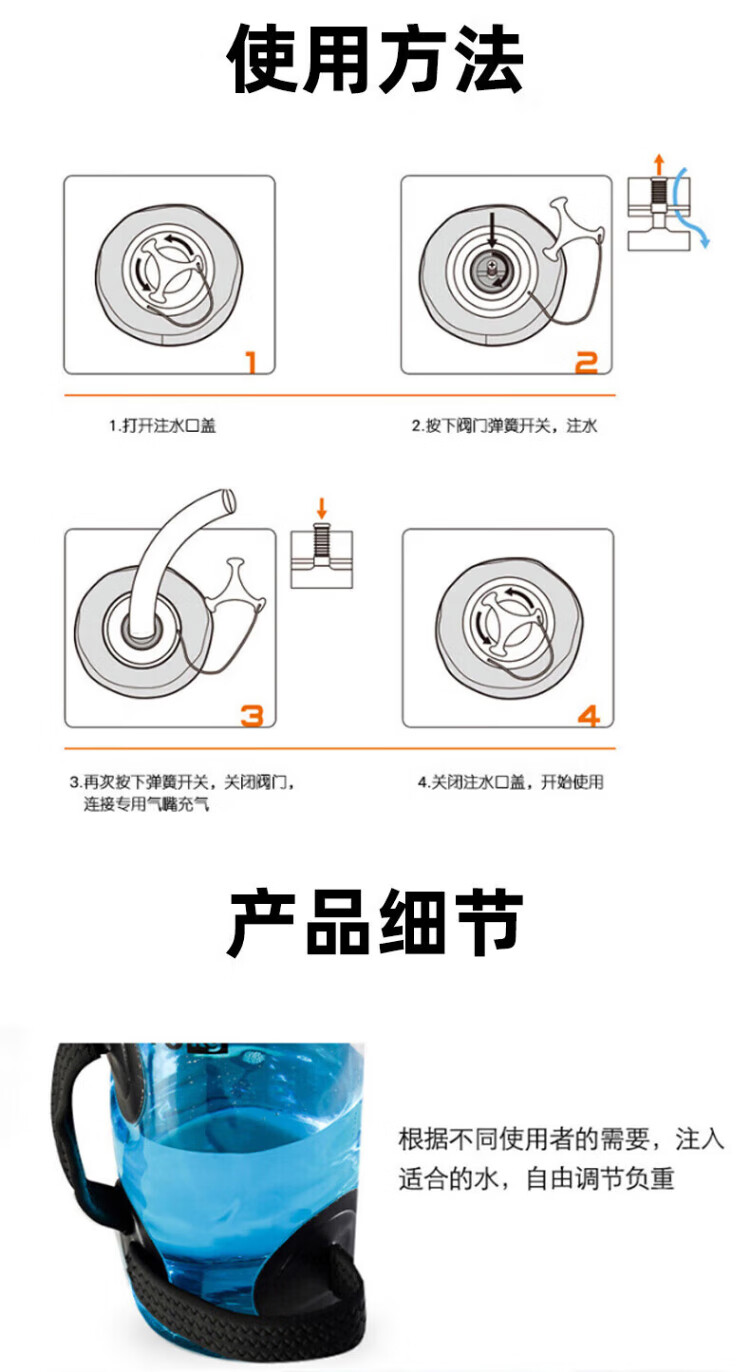 使用方法

1

2

1.打开注水口盖

2.按下阀门弹簧开关，注水

3

4

3.再次按下弹簧开关，关闭阀门，连接专用气嘴充气

4.关闭注水口盖，开始使用

产品细节

根据不同使用者的需要，注入适合的水，自由调节负重