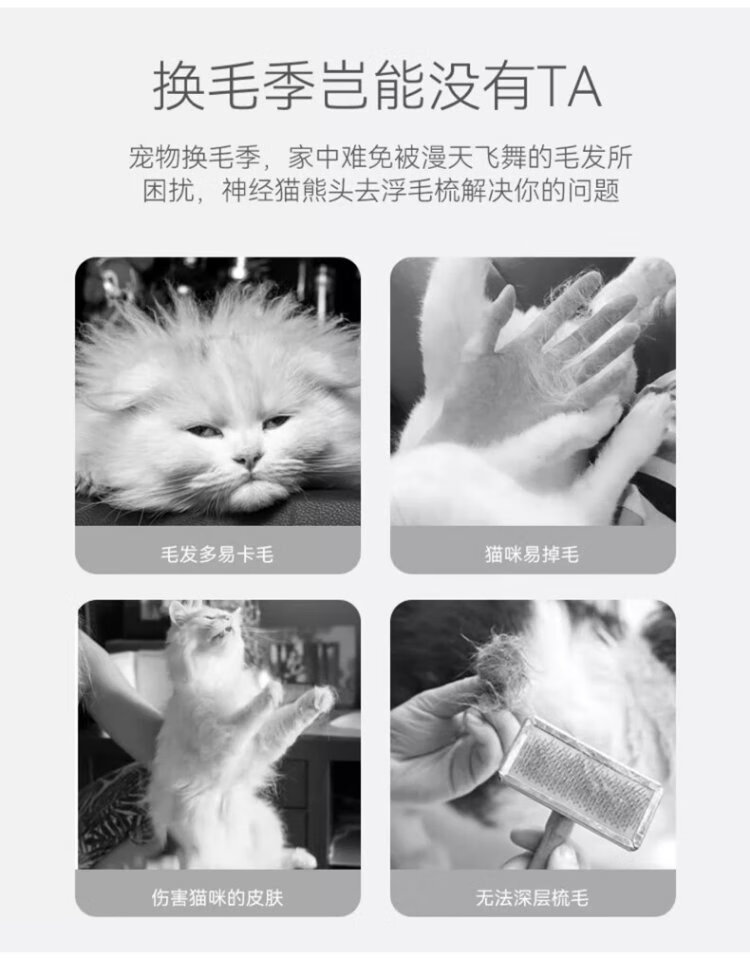 换毛季岂能没有TA

宠物换毛季，家中难免被漫天飞舞的毛发所困扰，神经猫熊头去浮毛梳解决你的问题

毛发多易卡毛

猫咪易掉毛

伤害猫咪的皮肤

无法深层梳毛