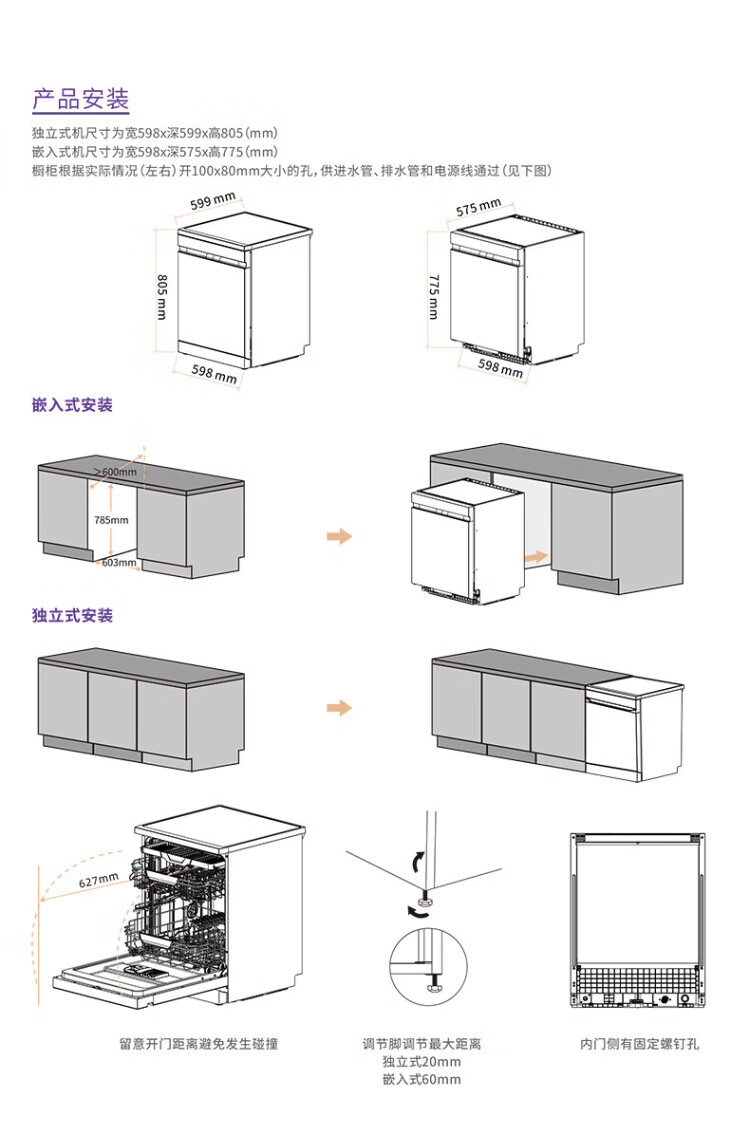 产品安装

独立式机尺寸为宽598x深599x高805(mm)
嵌入式机尺寸为宽598x深575x高775(mm)
橱柜根据实际情况(左右)开100x80mm大小的孔,供进水管、排水管和电源线通过(见下图)

599 mm
805 mm
598 mm

575 mm
775 mm
598 mm

嵌入式安装

≥600mm
785mm
603mm

独立式安装

627mm

留意开门距离避免发生碰撞

调节脚调节最大距离
独立式20mm
嵌入式60mm

内门侧有固定螺钉孔