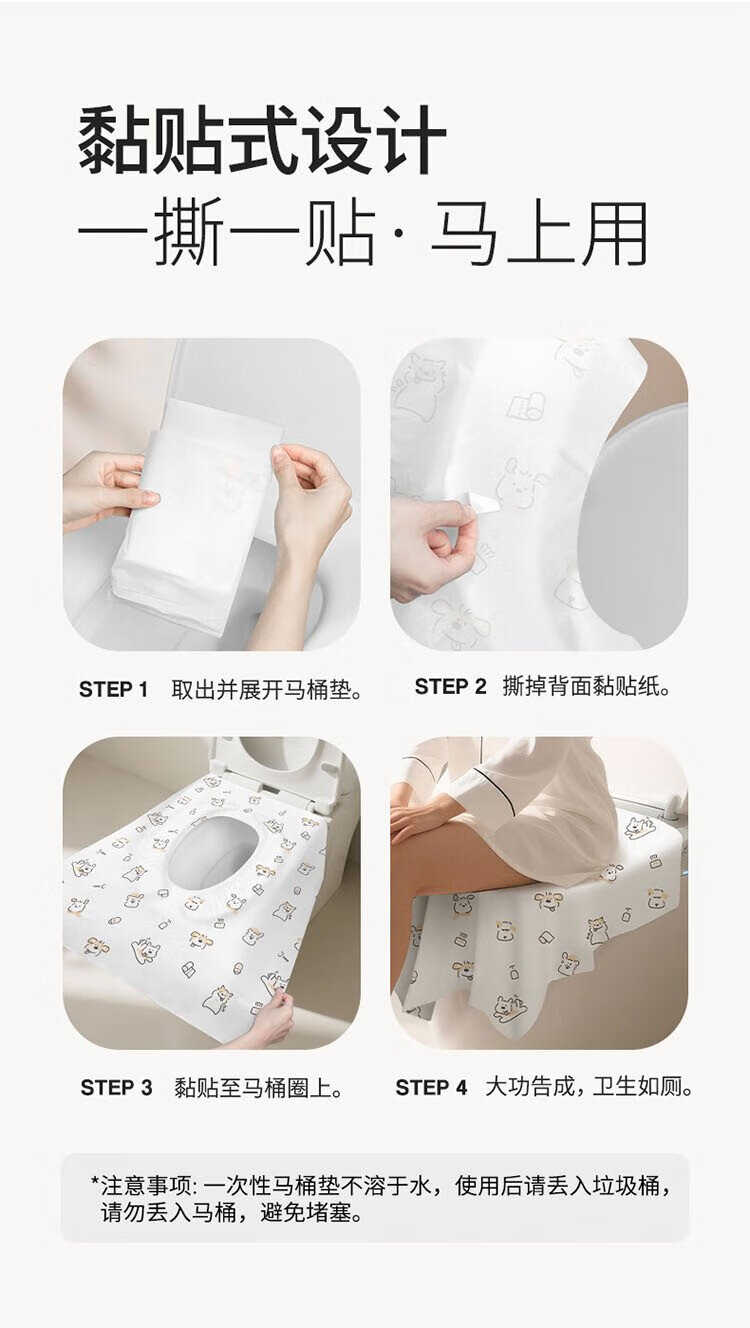 黏贴式设计
一撕一贴·马上用

STEP 1 取出并展开马桶垫。

STEP 2 撕掉背面黏贴纸。

STEP 3 黏贴至马桶圈上。

STEP 4 大功告成，卫生如厕。

*注意事项: 一次性马桶垫不溶于水，使用后请丢入垃圾桶，请勿丢入马桶，避免堵塞。