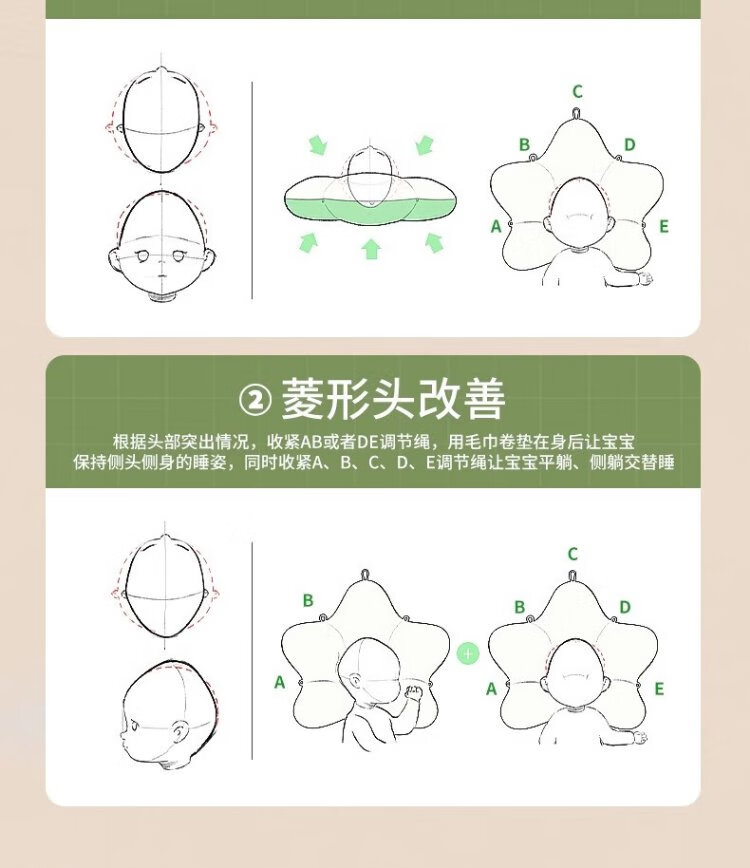 C
B
D
A
E

② 菱形头改善

根据头部突出情况，收紧AB或者DE调节绳，用毛巾卷垫在身后让宝宝保持侧头侧身的睡姿，同时收紧A、B、C、D、E调节绳让宝宝平躺、侧躺交替睡

B
A
+
C
B
D
A
E