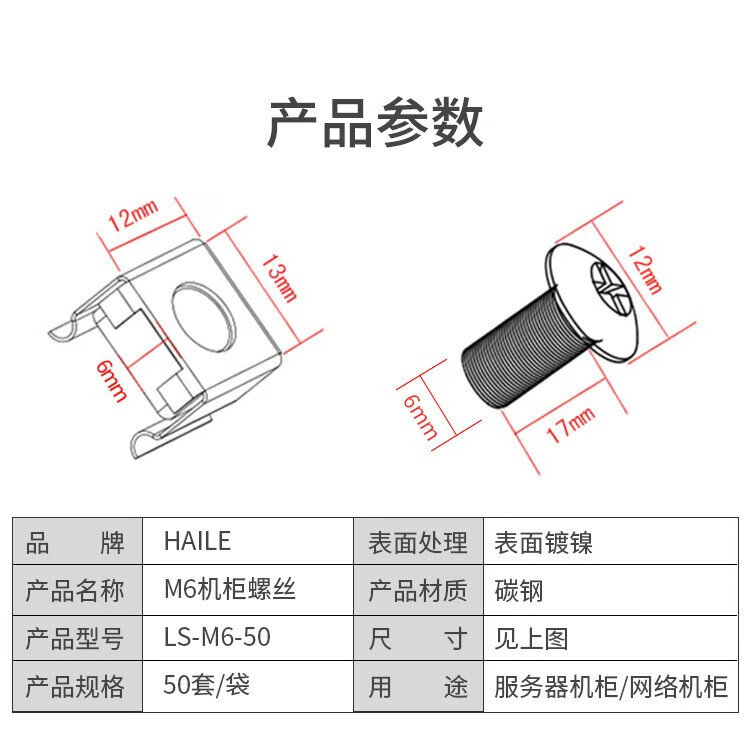 产品参数

12mm

13mm

6mm

12mm

6mm

17mm

| 品　　牌 | HAILE | 表面处理 | 表面镀镍 |
|---|---|---|---|
| 产品名称 | M6机柜螺丝 | 产品材质 | 碳钢 |
| 产品型号 | LS-M6-50 | 尺　　寸 | 见上图 |
| 产品规格 | 50套/袋 | 用　　途 | 服务器机柜/网络机柜 |