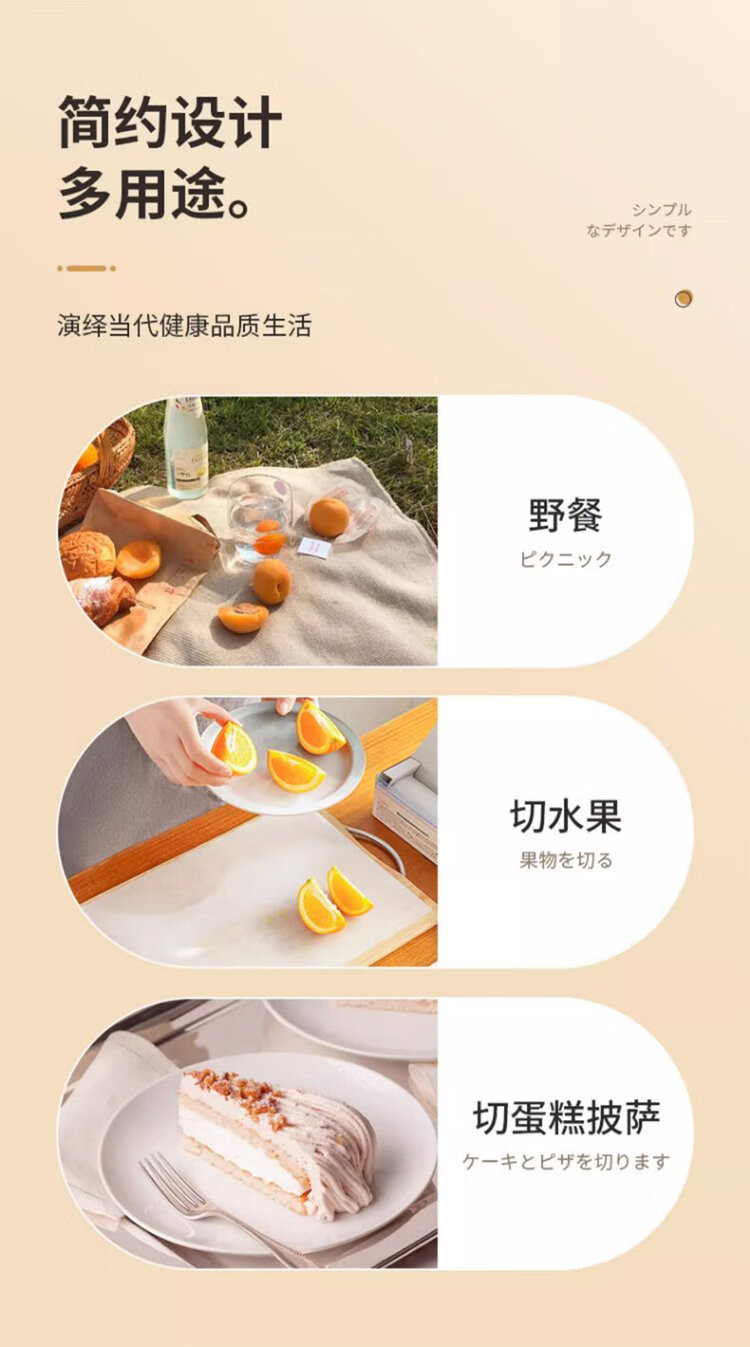 简约设计
多用途。

シンプル
なデザインです

演绎当代健康品质生活

野餐
ピクニック

切水果
果物を切る

切蛋糕披萨
ケーキとピザを切ります