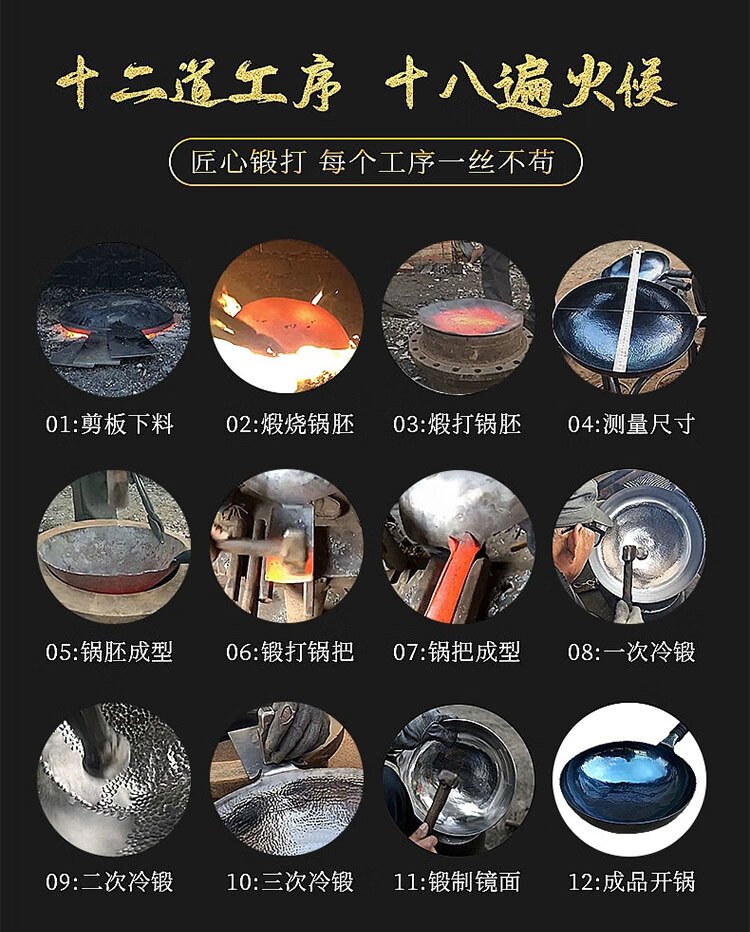 十二道工序 十八遍火候

匠心锻打 每个工序一丝不苟

01:剪板下料

02:煅烧锅胚

03:煅打锅胚

04:测量尺寸

05:锅胚成型

06:锻打锅把

07:锅把成型

08:一次冷锻

09:二次冷锻

10:三次冷锻

11:锻制镜面

12:成品开锅