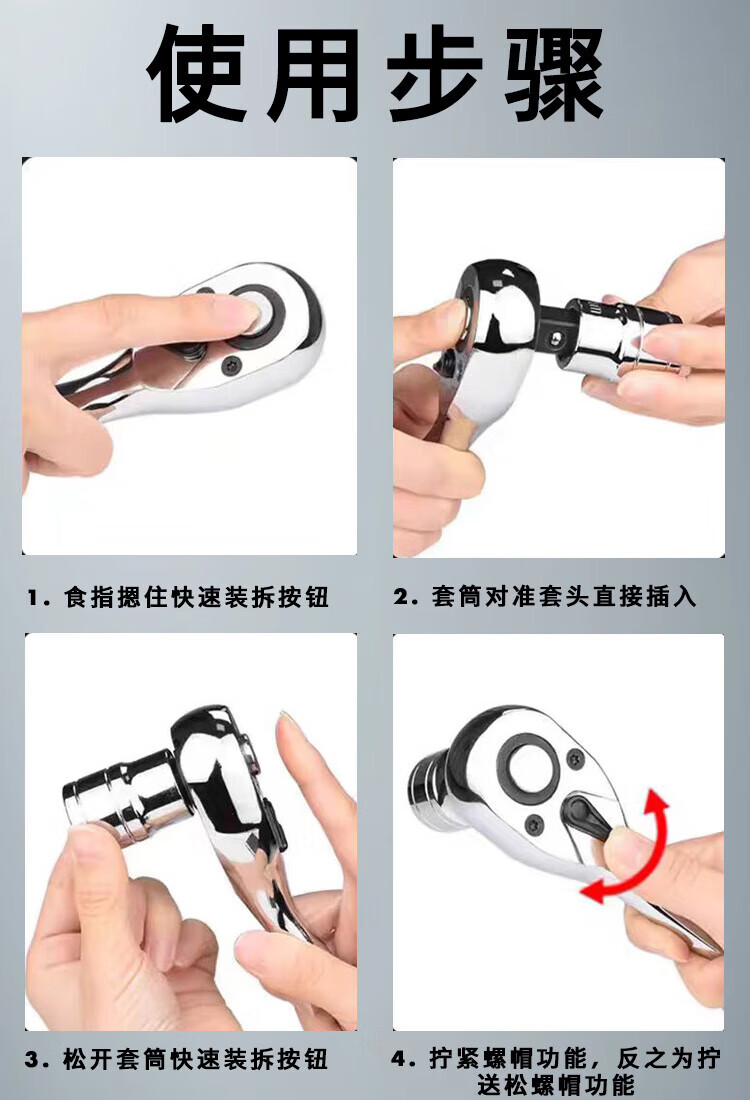 使用步骤

1. 食指摁住快速装拆按钮

2. 套筒对准套头直接插入

3. 松开套筒快速装拆按钮

4. 拧紧螺帽功能，反之为拧送松螺帽功能