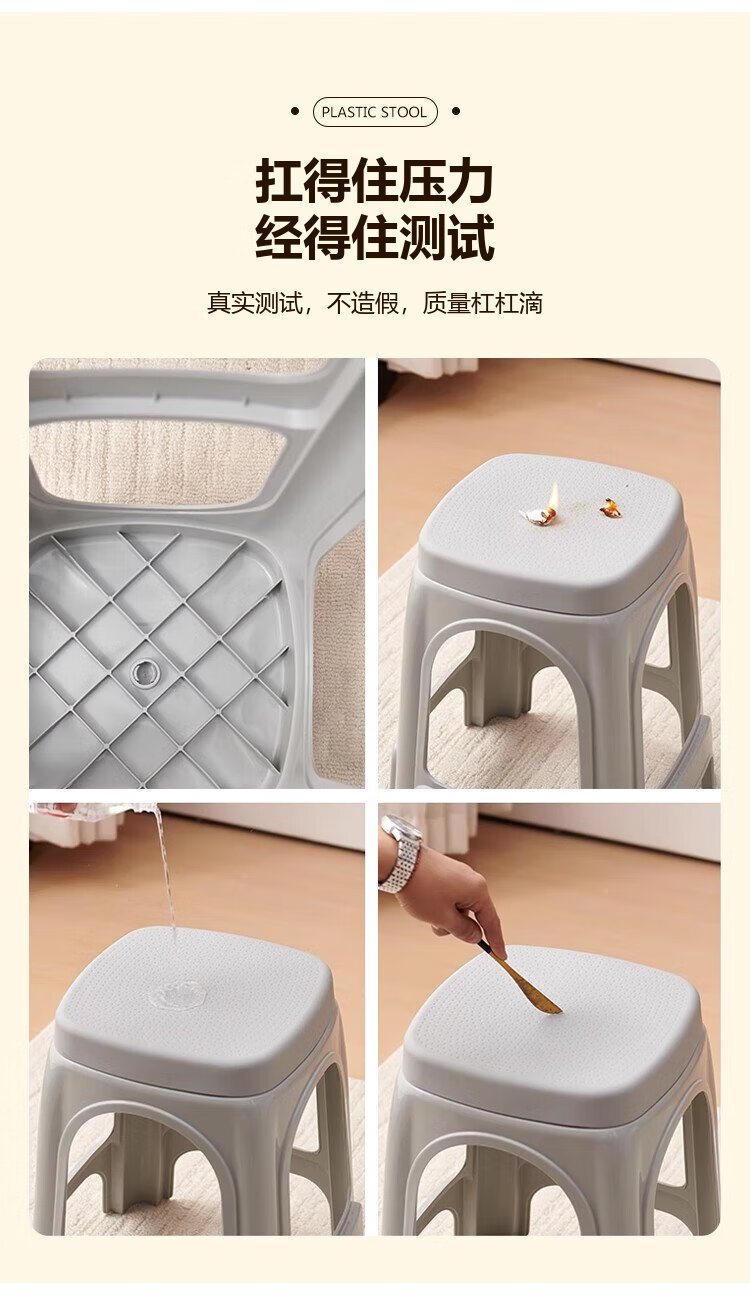 PLASTIC STOOL

扛得住压力
经得住测试

真实测试，不造假，质量杠杠滴