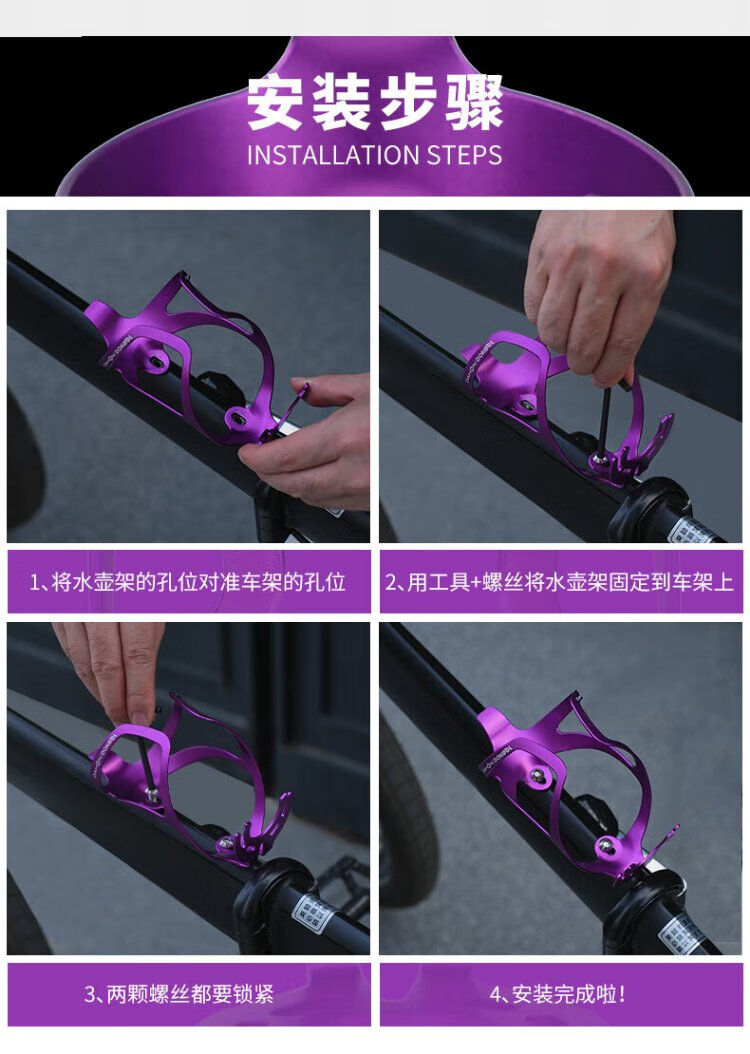 安装步骤
INSTALLATION STEPS

1、将水壶架的孔位对准车架的孔位

2、用工具+螺丝将水壶架固定到车架上

3、两颗螺丝都要锁紧

4、安装完成啦！