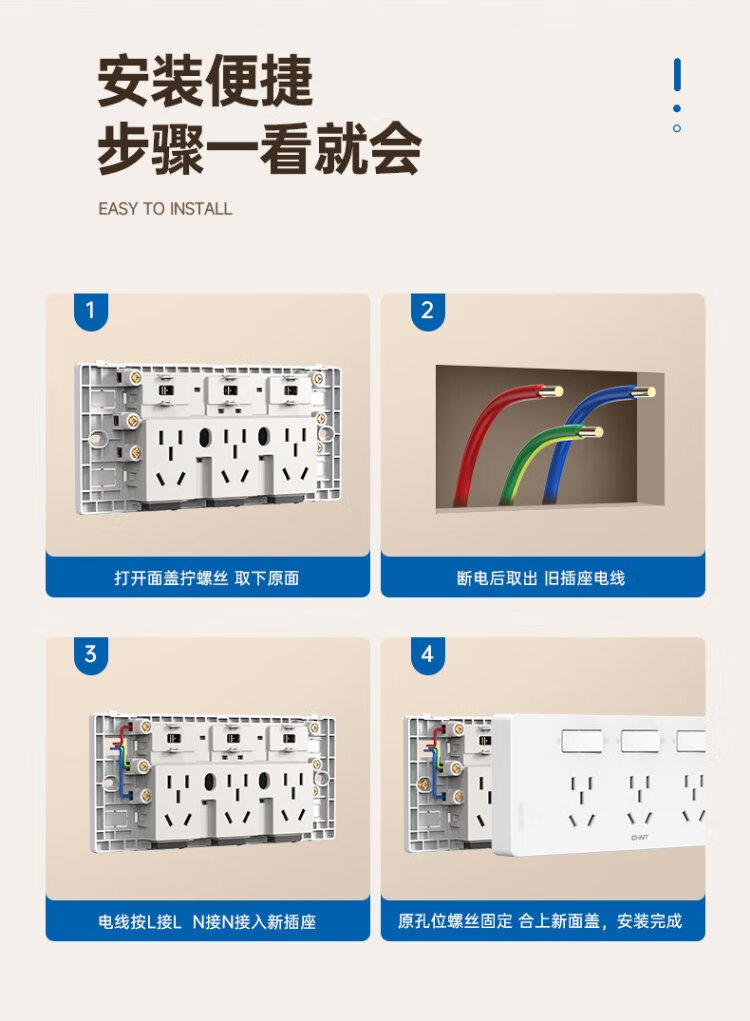 安装便捷
步骤一看就会

EASY TO INSTALL

1

打开面盖拧螺丝 取下原面

2

断电后取出 旧插座电线

3

电线按L接L N接N接入新插座

4

CHNT

原孔位螺丝固定 合上新面盖，安装完成