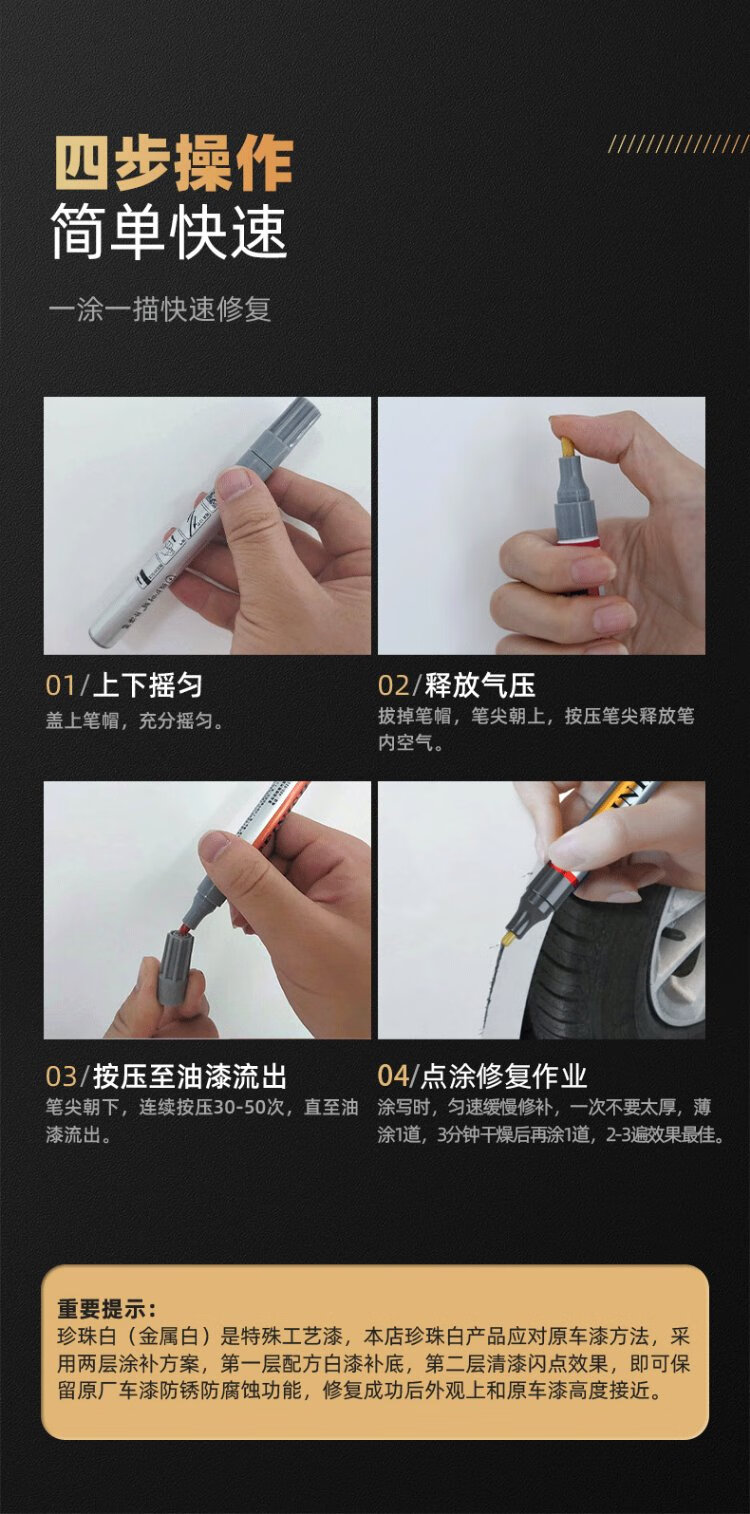 四步操作
简单快速

一涂一描快速修复

01/上下摇匀
盖上笔帽，充分摇匀。

02/释放气压
拔掉笔帽，笔尖朝上，按压笔尖释放笔内空气。

03/按压至油漆流出
笔尖朝下，连续按压30-50次，直至油漆流出。

04/点涂修复作业
涂写时，匀速缓慢修补，一次不要太厚，薄涂1道，3分钟干燥后再涂1道，2-3遍效果最佳。

重要提示：
珍珠白（金属白）是特殊工艺漆，本店珍珠白产品应对原车漆方法，采用两层涂补方案，第一层配方白漆补底，第二层清漆闪点效果，即可保留原厂车漆防锈防腐蚀功能，修复成功后外观上和原车漆高度接近。