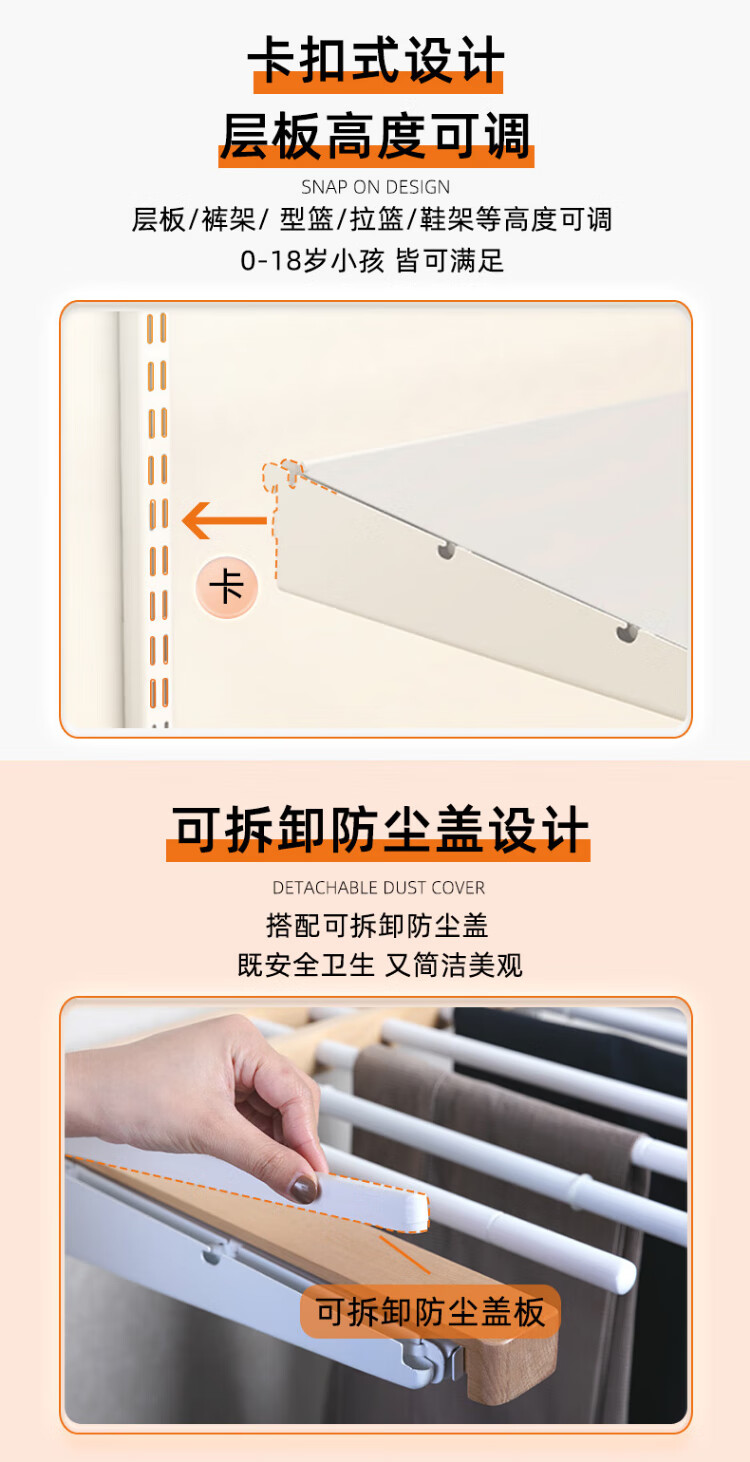 卡扣式设计
层板高度可调

SNAP ON DESIGN

层板/裤架/ 型篮/拉篮/鞋架等高度可调
0-18岁小孩 皆可满足

卡

可拆卸防尘盖设计

DETACHABLE DUST COVER

搭配可拆卸防尘盖
既安全卫生 又简洁美观

可拆卸防尘盖板