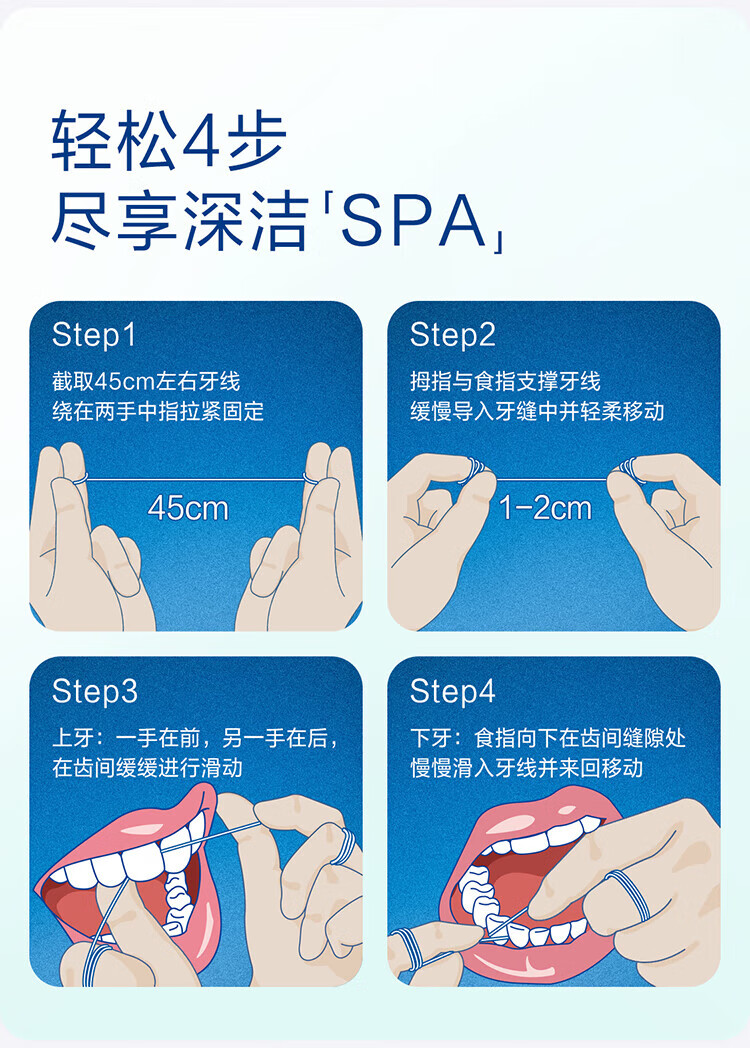 轻松4步
尽享深洁「SPA」

Step1
截取45cm左右牙线
绕在两手中指拉紧固定

45cm

Step2
拇指与食指支撑牙线
缓慢导入牙缝中并轻柔移动

1-2cm

Step3
上牙：一手在前，另一手在后，
在齿间缓缓进行滑动

Step4
下牙：食指向下在齿间缝隙处
慢慢滑入牙线并来回移动