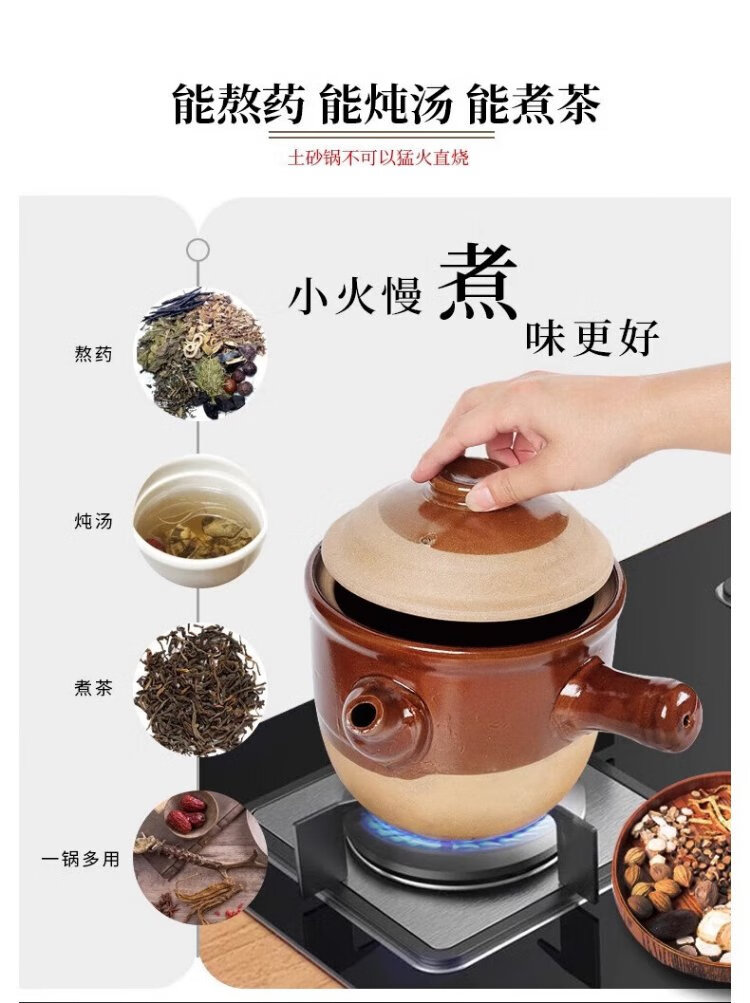 能熬药 能炖汤 能煮茶

土砂锅不可以猛火直烧

小火慢煮味更好

熬药

炖汤

煮茶

一锅多用