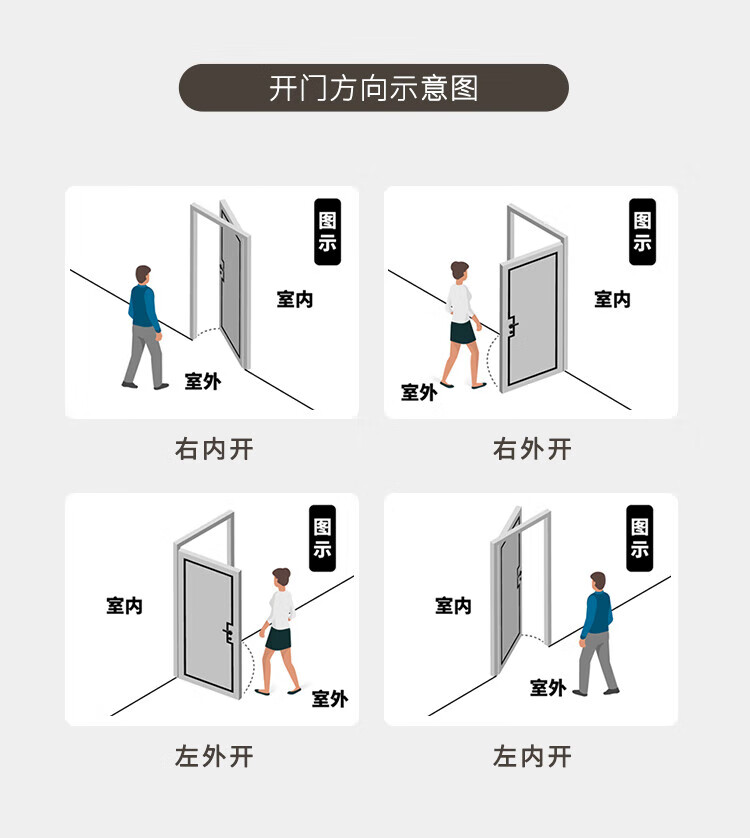 开门方向示意图

图示

室内

室外

右内开

图示

室内

室外

右外开

图示

室内

室外

左外开

图示

室内

室外

左内开