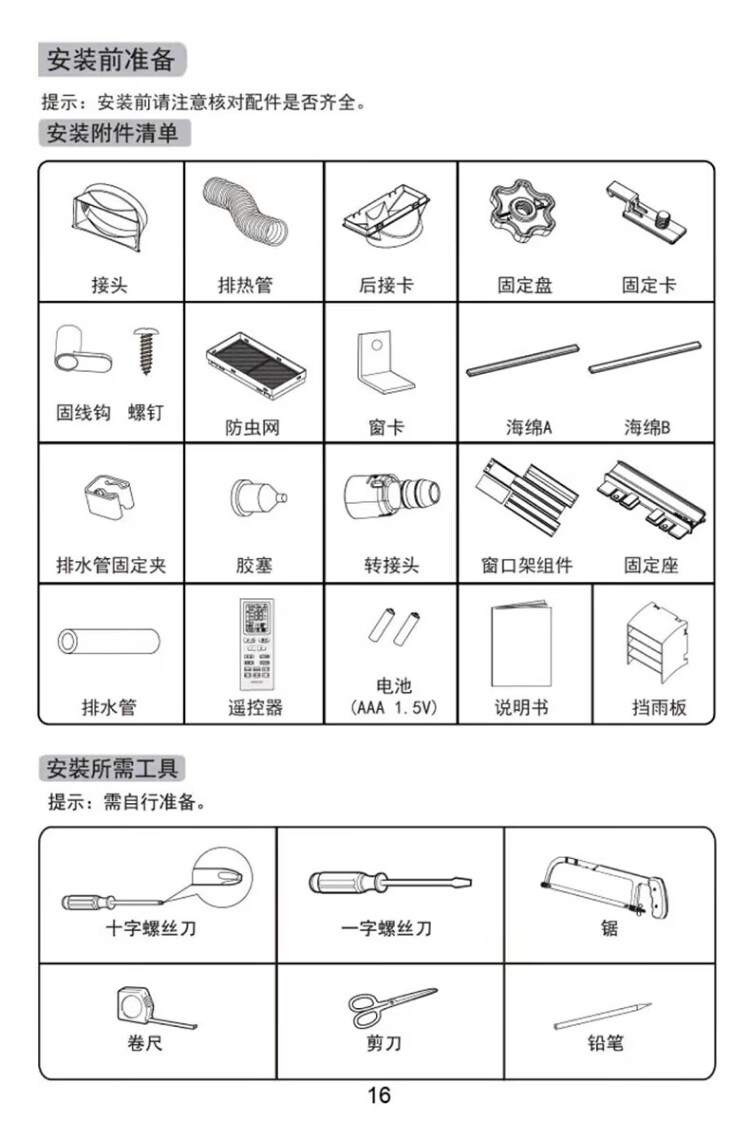 安装前准备

提示：安装前请注意核对配件是否齐全。

安装附件清单

| 接头 | 排热管 | 后接卡 | 固定盘 | 固定卡 |
|---|---|---|---|---|
| 固线钩　螺钉 | 防虫网 | 窗卡 | 海绵A | 海绵B |
| 排水管固定夹 | 胶塞 | 转接头 | 窗口架组件 | 固定座 |
| 排水管 | 遥控器 | 电池 (AAA 1.5V) | 说明书 | 挡雨板 |

安装所需工具

提示：需自行准备。

| 十字螺丝刀 | 一字螺丝刀 | 锯 |
|---|---|---|
| 卷尺 | 剪刀 | 铅笔 |

16