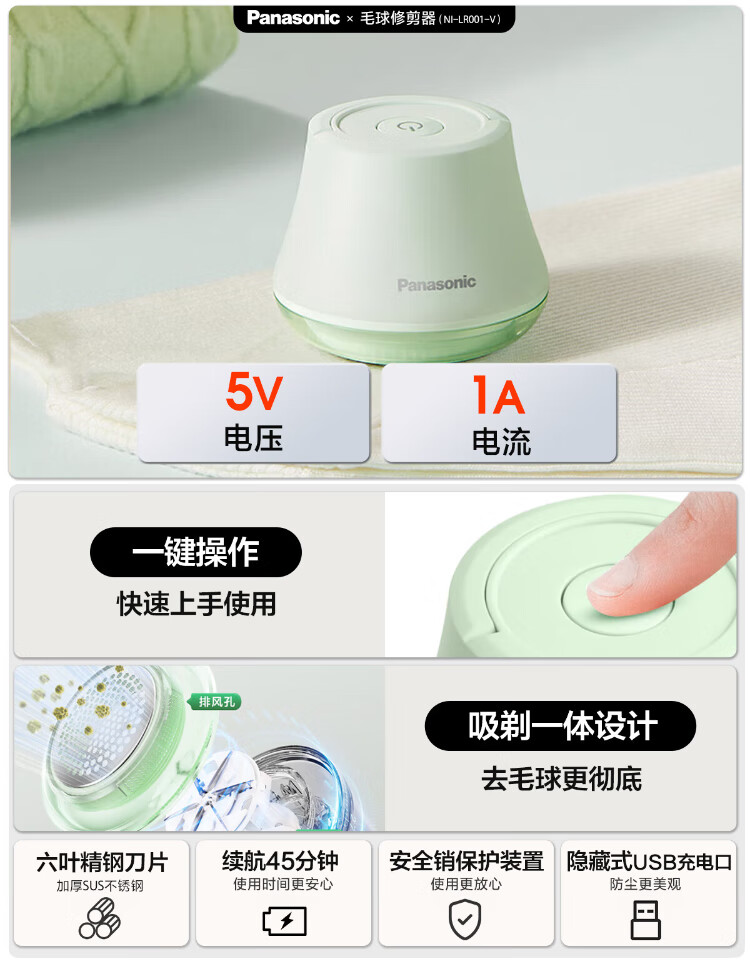 Panasonic × 毛球修剪器 (NI-LR001-V)

Panasonic

5V
电压

1A
电流

一键操作
快速上手使用

排风孔

吸剃一体设计
去毛球更彻底

六叶精钢刀片
加厚SUS不锈钢

续航45分钟
使用时间更安心

安全销保护装置
使用更放心

隐藏式USB充电口
防尘更美观