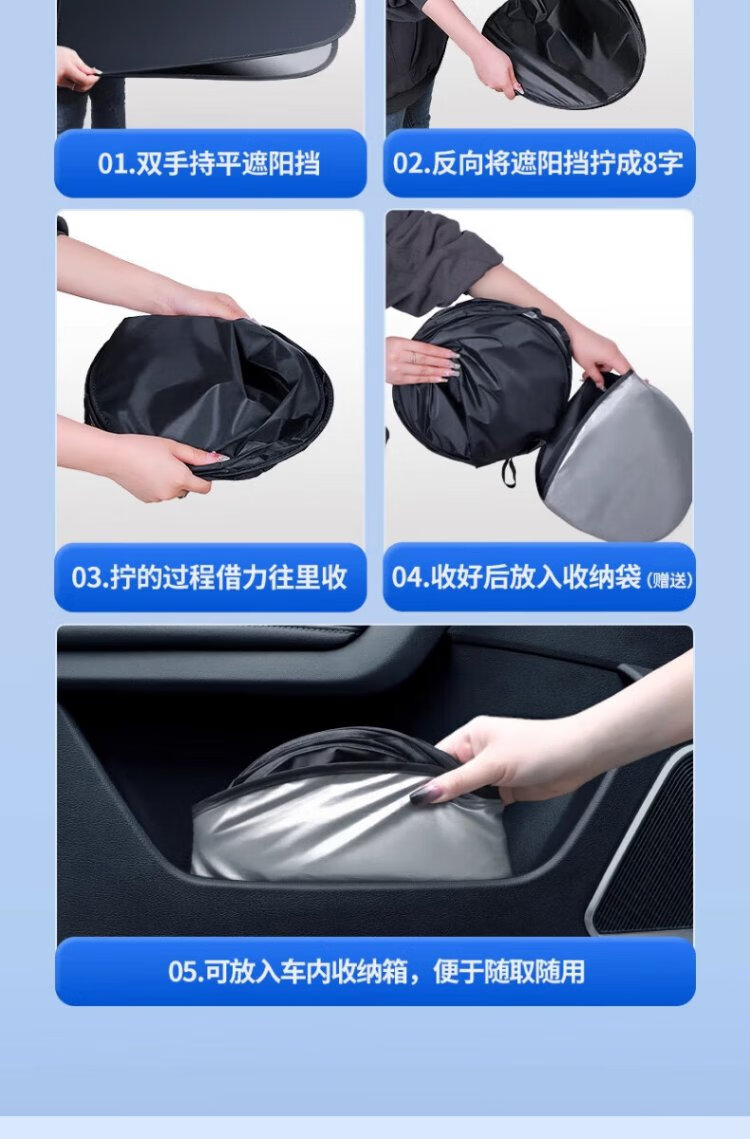 01.双手持平遮阳挡

02.反向将遮阳挡拧成8字

03.拧的过程借力往里收

04.收好后放入收纳袋（赠送）

05.可放入车内收纳箱，便于随取随用