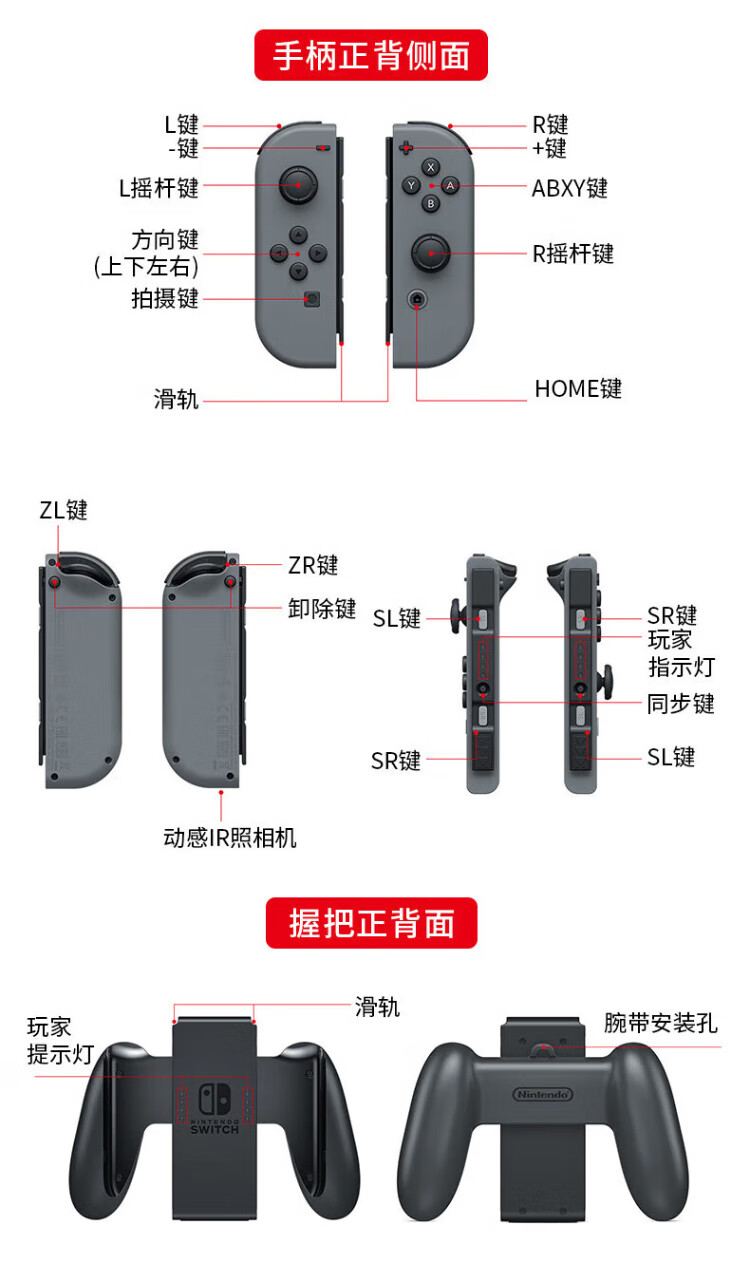 手柄正背侧面

L键
-键
L摇杆键
方向键
(上下左右)
拍摄键
滑轨

R键
+键
X
Y
A
B
ABXY键
R摇杆键
HOME键

ZL键
ZR键
卸除键
动感IR照相机

SL键
SR键
SR键
玩家
指示灯
同步键
SL键

握把正背面

玩家
提示灯
滑轨
NINTENDO
SWITCH

腕带安装孔
Nintendo