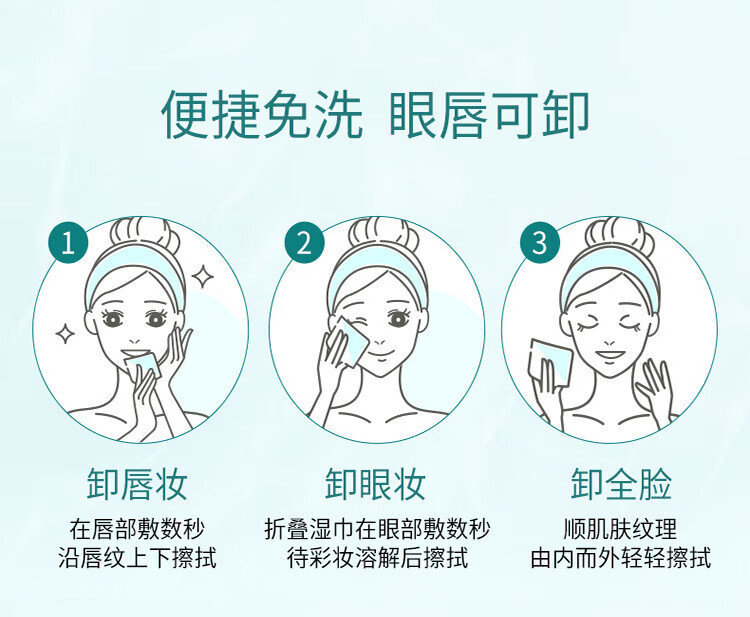 便捷免洗 眼唇可卸

1

卸唇妆

在唇部敷数秒
沿唇纹上下擦拭

2

卸眼妆

折叠湿巾在眼部敷数秒
待彩妆溶解后擦拭

3

卸全脸

顺肌肤纹理
由内而外轻轻擦拭