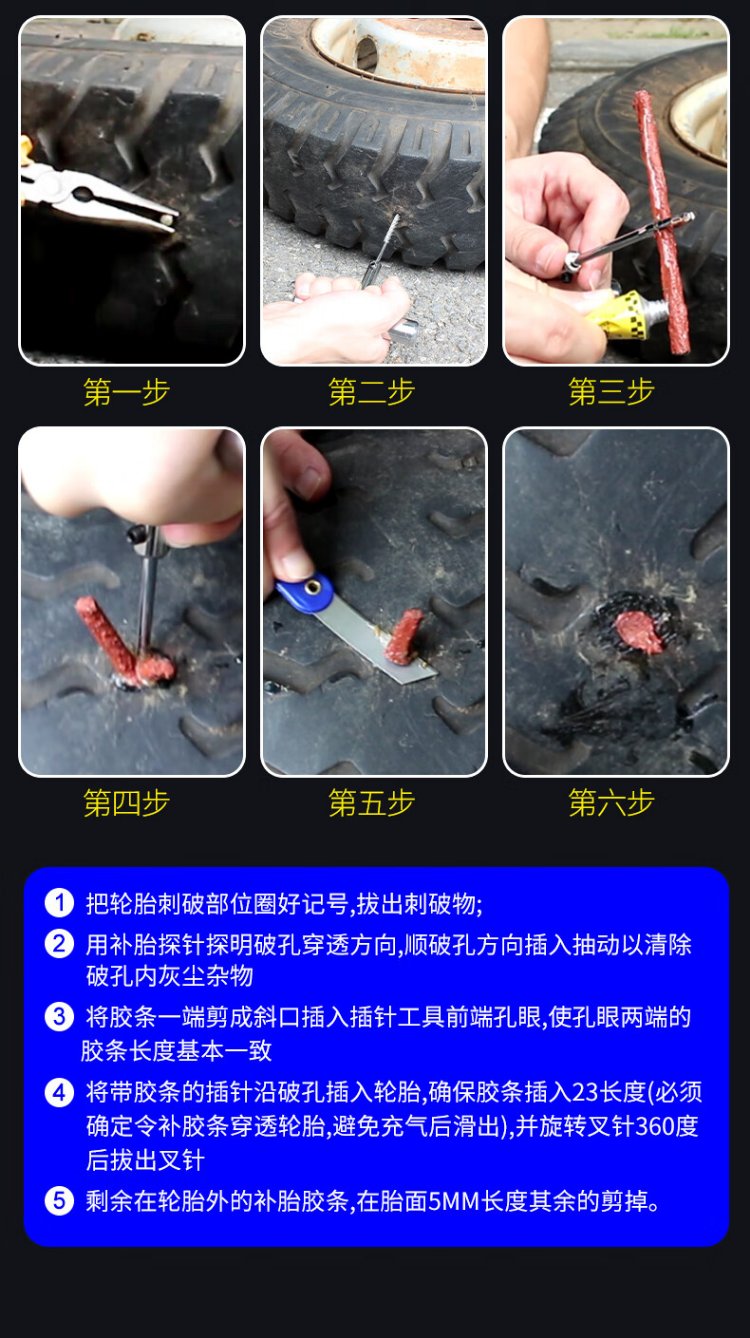 第一步

第二步

第三步

第四步

第五步

第六步

1 把轮胎刺破部位圈好记号,拔出刺破物;

2 用补胎探针探明破孔穿透方向,顺破孔方向插入抽动以清除破孔内灰尘杂物

3 将胶条一端剪成斜口插入插针工具前端孔眼,使孔眼两端的胶条长度基本一致

4 将带胶条的插针沿破孔插入轮胎,确保胶条插入23长度(必须确定令补胶条穿透轮胎,避免充气后滑出),并旋转叉针360度后拔出叉针

5 剩余在轮胎外的补胎胶条,在胎面5MM长度其余的剪掉。