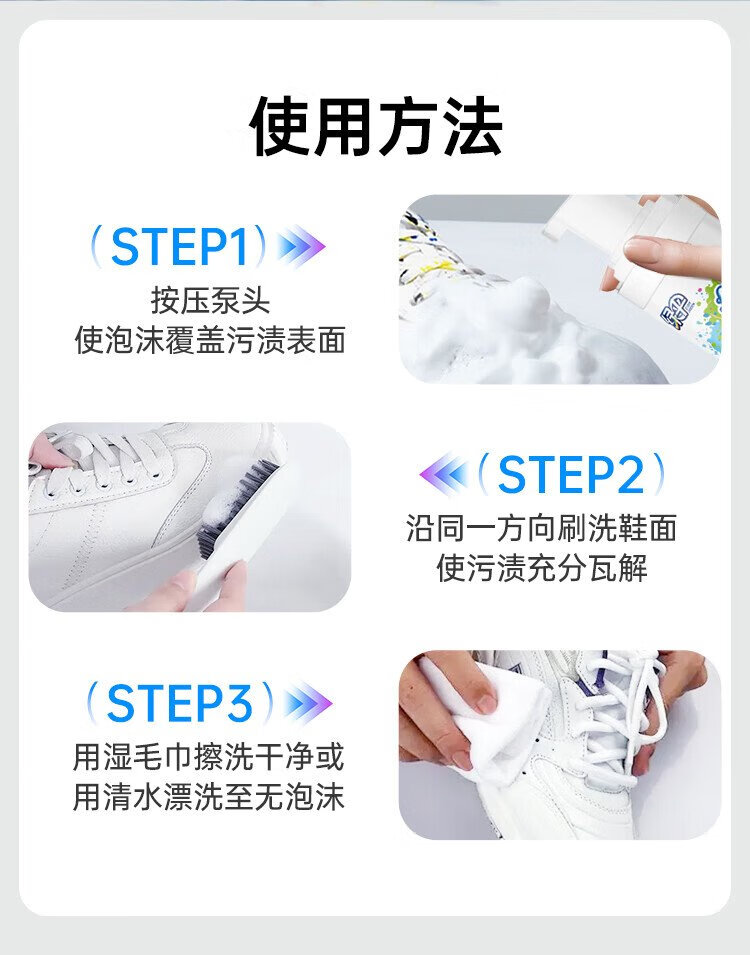 使用方法

（STEP1）
按压泵头
使泡沫覆盖污渍表面

（STEP2）
沿同一方向刷洗鞋面
使污渍充分瓦解

（STEP3）
用湿毛巾擦洗干净或
用清水漂洗至无泡沫