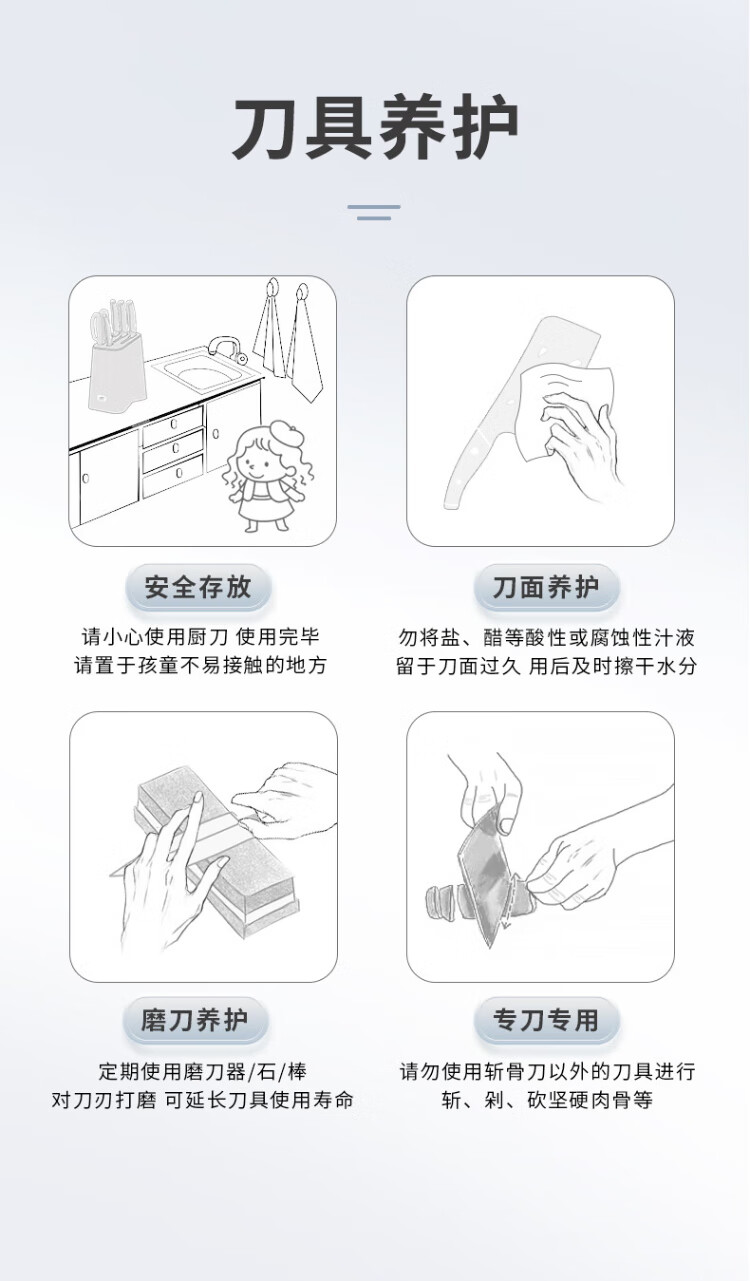 刀具养护

安全存放

请小心使用厨刀 使用完毕
请置于孩童不易接触的地方

刀面养护

勿将盐、醋等酸性或腐蚀性汁液
留于刀面过久 用后及时擦干水分

磨刀养护

定期使用磨刀器/石/棒
对刀刃打磨 可延长刀具使用寿命

专刀专用

请勿使用斩骨刀以外的刀具进行
斩、剁、砍坚硬肉骨等