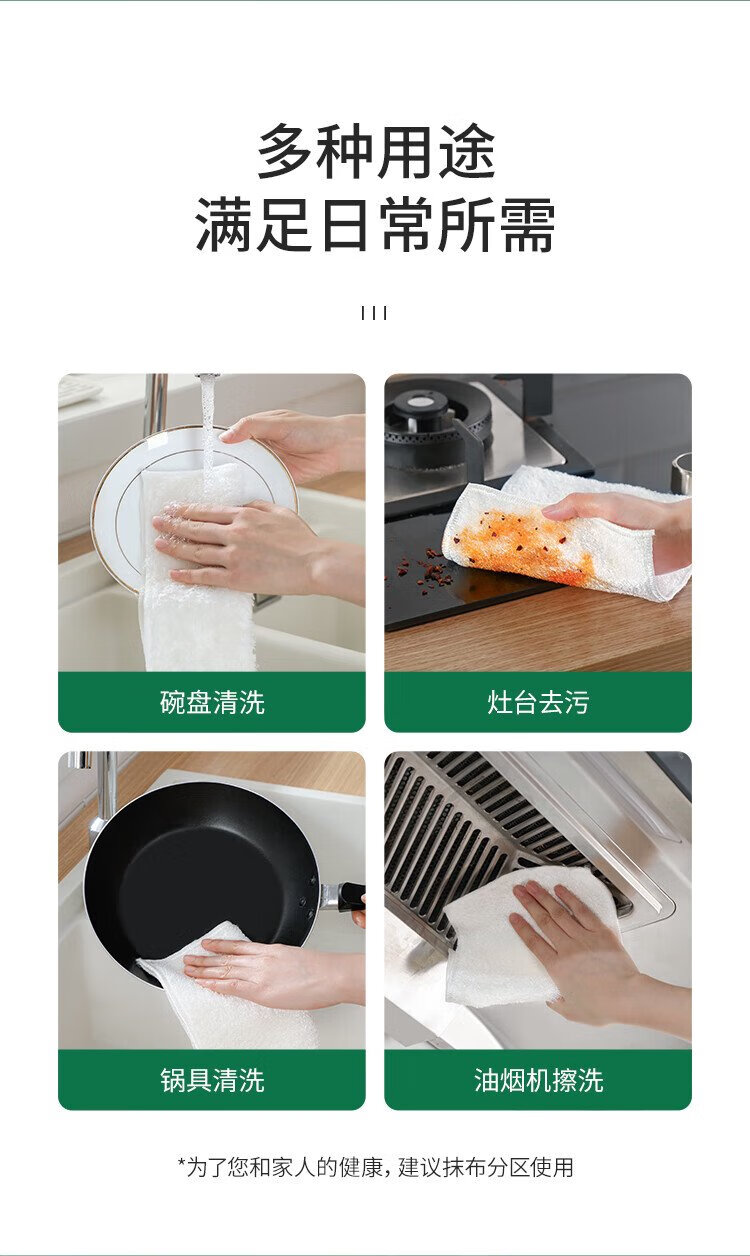 多种用途
满足日常所需

碗盘清洗

灶台去污

锅具清洗

油烟机擦洗

*为了您和家人的健康，建议抹布分区使用