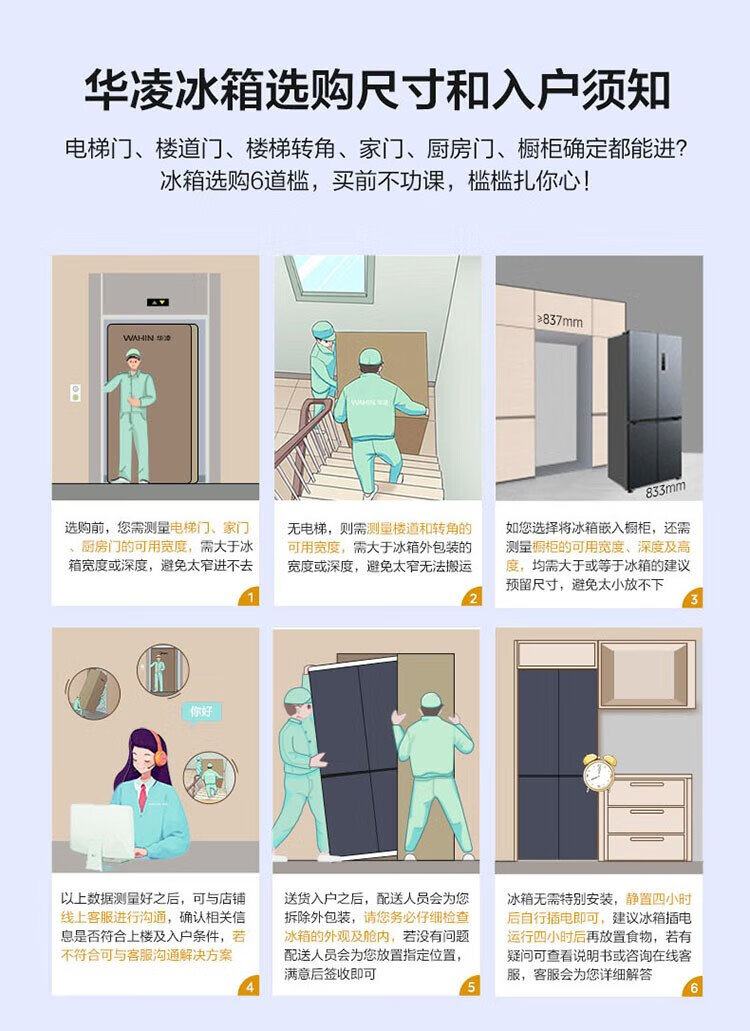 华凌冰箱选购尺寸和入户须知

电梯门、楼道门、楼梯转角、家门、厨房门、橱柜确定都能进？
冰箱选购6道槛，买前不功课，槛槛扎你心！

WAHIN 华凌

选购前，您需测量电梯门、家门、厨房门的可用宽度，需大于冰箱宽度或深度，避免太窄进不去

1

WAHIN 华凌

无电梯，则需测量楼道和转角的可用宽度，需大于冰箱外包装的宽度或深度，避免太窄无法搬运

2

≥837mm

833mm

如您选择将冰箱嵌入橱柜，还需测量橱柜的可用宽度、深度及高度，均需大于或等于冰箱的建议预留尺寸，避免太小放不下

3

你好

以上数据测量好之后，可与店铺线上客服进行沟通，确认相关信息是否符合上楼及入户条件，若不符合可与客服沟通解决方案

4

送货入户之后，配送人员会为您拆除外包装，请您务必仔细检查冰箱的外观及舱内，若没有问题配送人员会为您放置指定位置，满意后签收即可

5

冰箱无需特别安装，静置四小时后自行插电即可，建议冰箱插电运行四小时后再放置食物，若有疑问可查看说明书或咨询在线客服，客服会为您详细解答

6