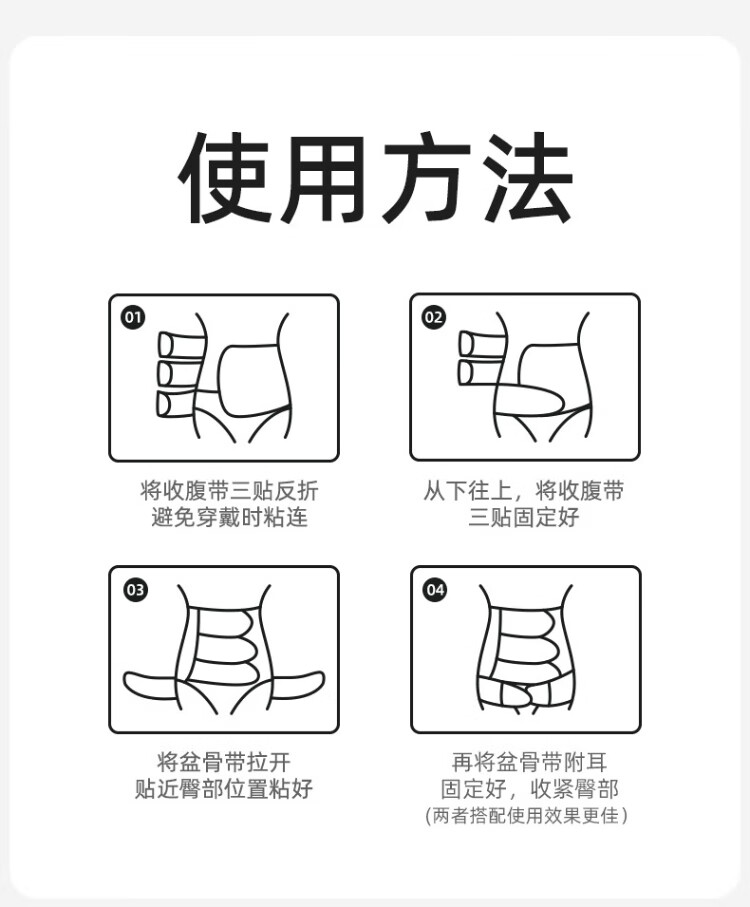 使用方法

01

将收腹带三贴反折
避免穿戴时粘连

02

从下往上，将收腹带
三贴固定好

03

将盆骨带拉开
贴近臀部位置粘好

04

再将盆骨带附耳
固定好，收紧臀部
(两者搭配使用效果更佳)