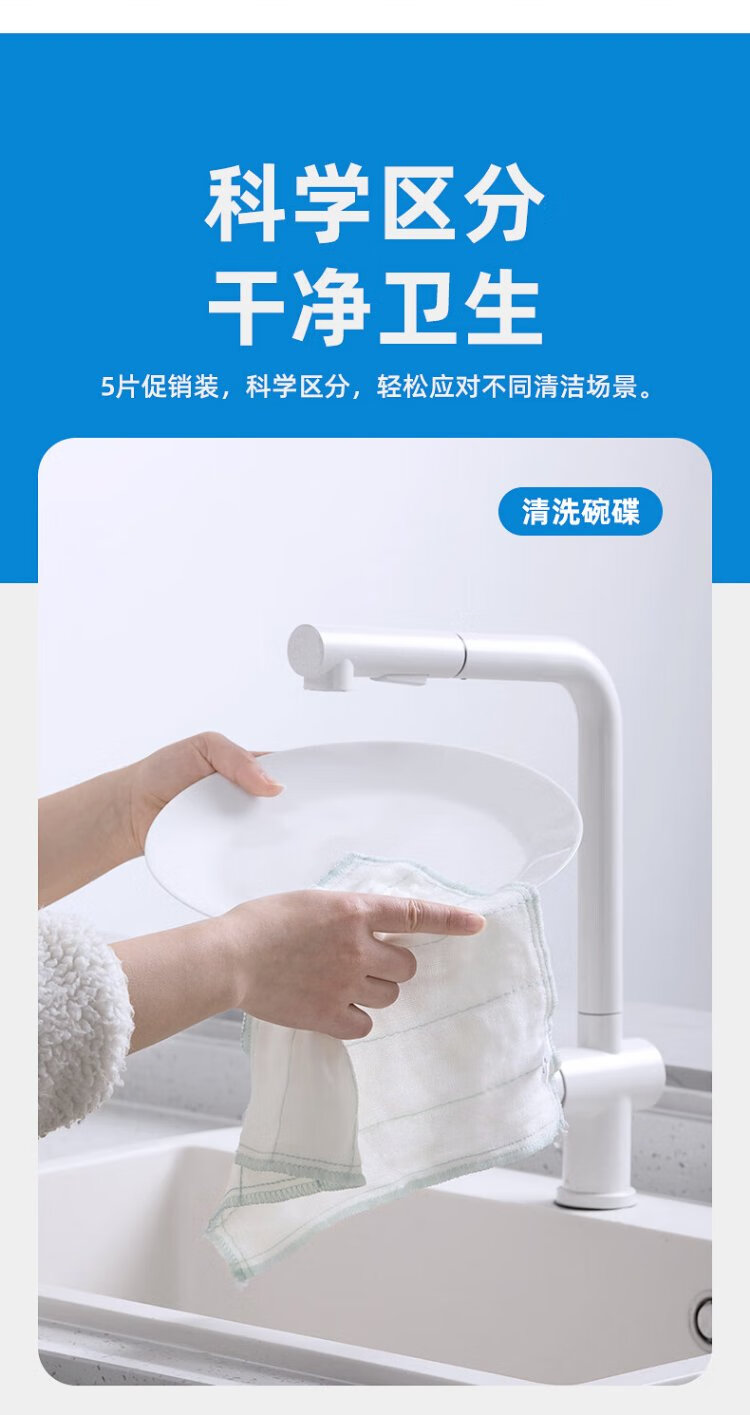 科学区分
干净卫生

5片促销装，科学区分，轻松应对不同清洁场景。

清洗碗碟