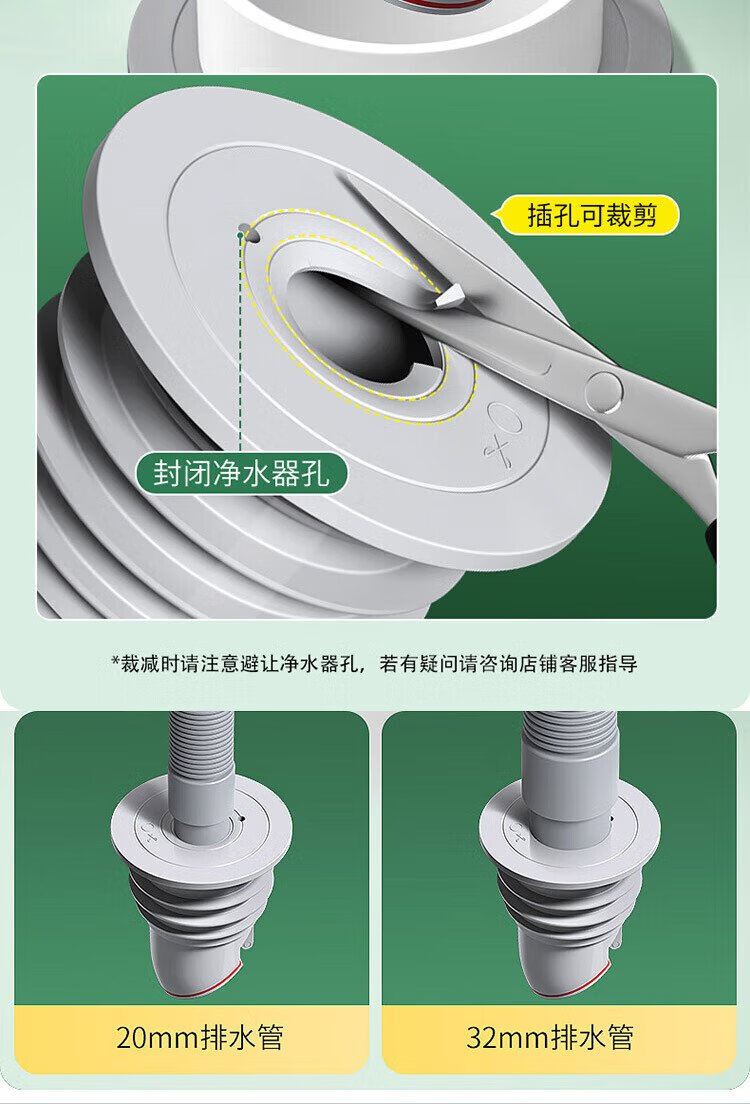 插孔可裁剪

封闭净水器孔

*裁减时请注意避让净水器孔，若有疑问请咨询店铺客服指导

20mm排水管

32mm排水管