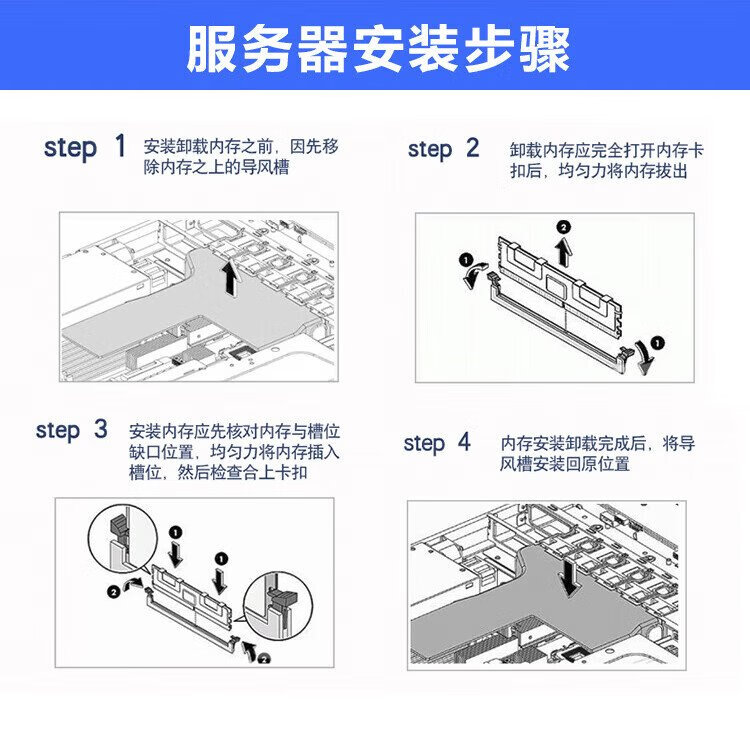 服务器安装步骤

step 1 安装卸载内存之前，因先移除内存之上的导风槽

step 2 卸载内存应完全打开内存卡扣后，均匀力将内存拔出

2
1
1

step 3 安装内存应先核对内存与槽位缺口位置，均匀力将内存插入槽位，然后检查合上卡扣

1
1
2
2

step 4 内存安装卸载完成后，将导风槽安装回原位置