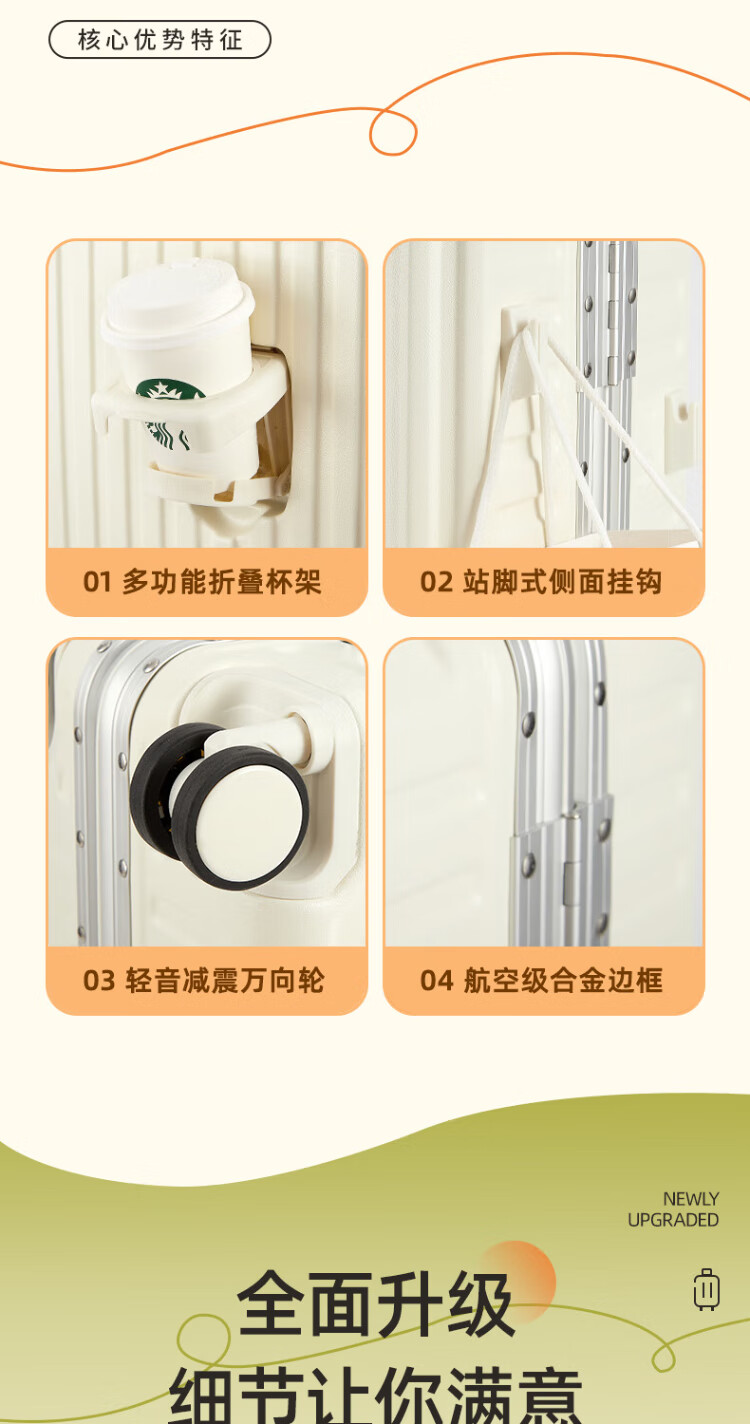 核心优势特征

01 多功能折叠杯架

02 站脚式侧面挂钩

03 轻音减震万向轮

04 航空级合金边框

NEWLY
UPGRADED

全面升级
细节让你满意