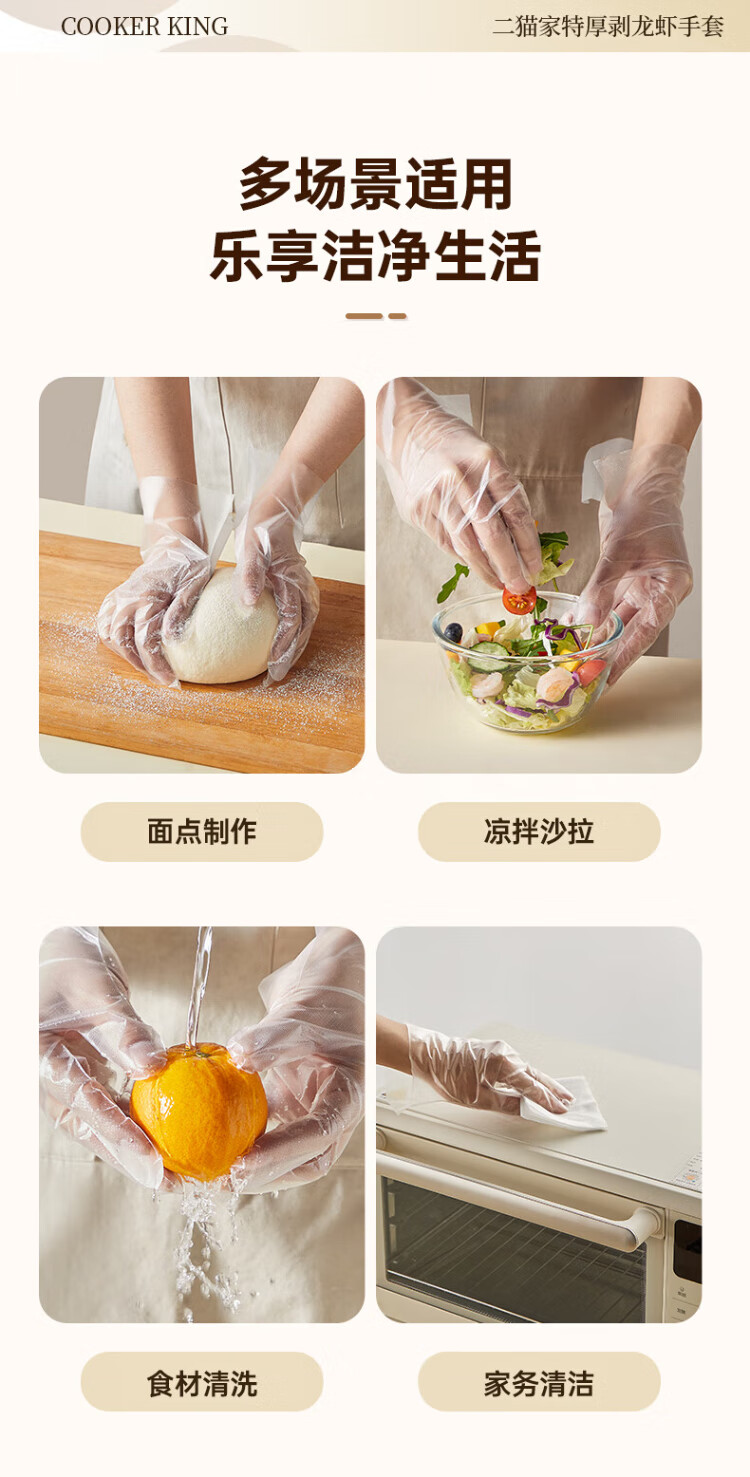 COOKER KING

二猫家特厚剥龙虾手套

多场景适用
乐享洁净生活

面点制作

凉拌沙拉

食材清洗

家务清洁