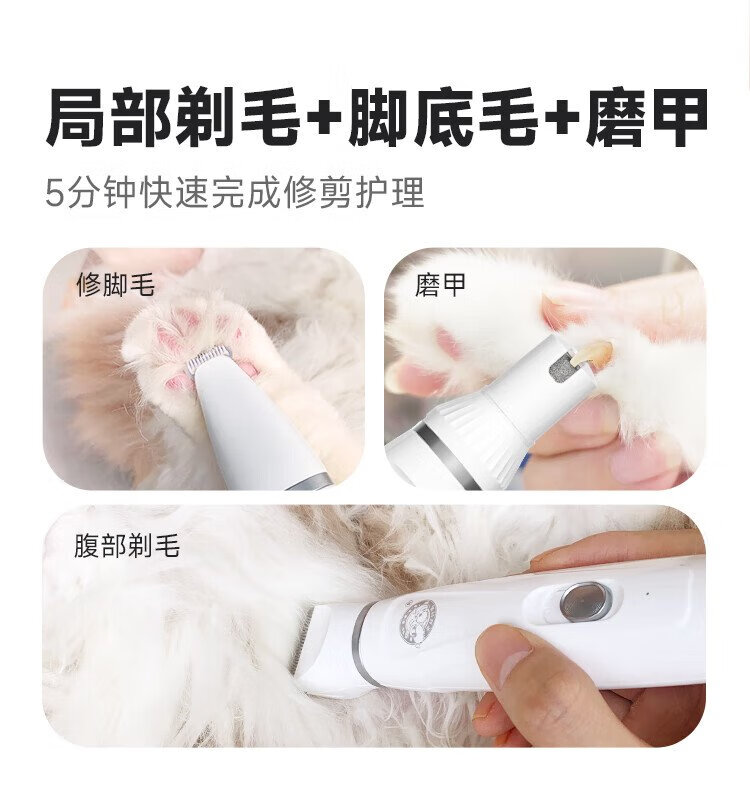 局部剃毛+脚底毛+磨甲

5分钟快速完成修剪护理

修脚毛

磨甲

腹部剃毛