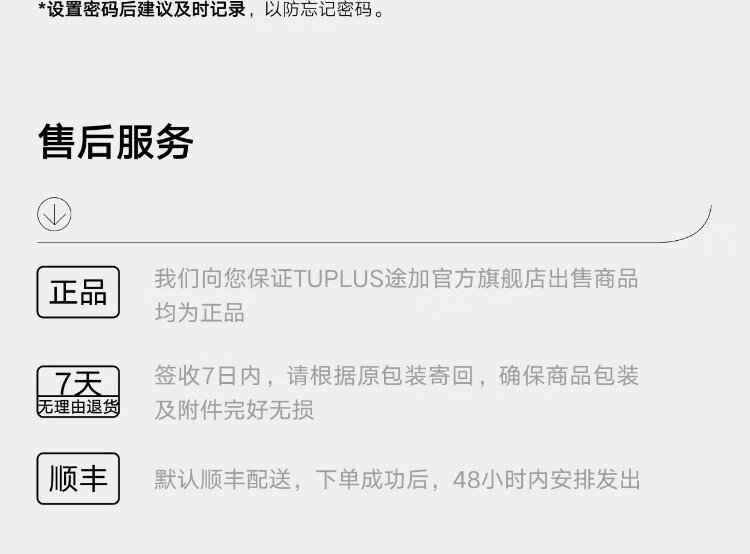 *设置密码后建议及时记录，以防忘记密码。

售后服务

正品

我们向您保证TUPLUS途加官方旗舰店出售商品均为正品

7天
无理由退货

签收7日内，请根据原包装寄回，确保商品包装及附件完好无损

顺丰

默认顺丰配送，下单成功后，48小时内安排发出