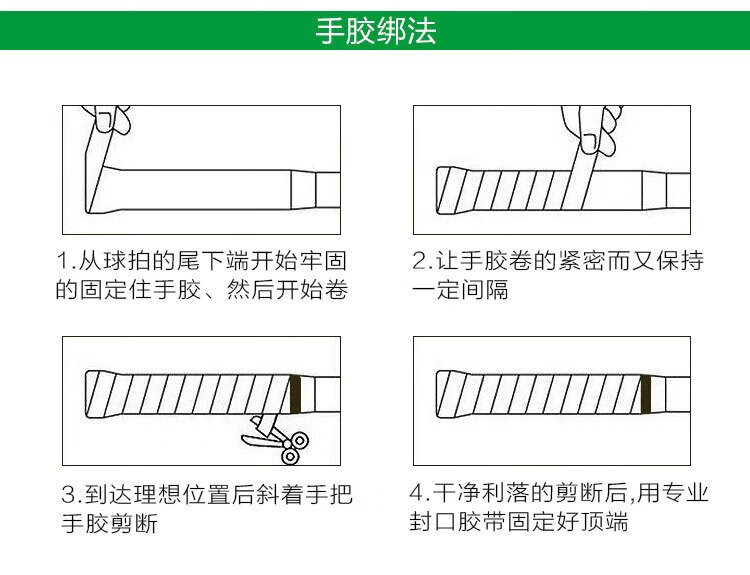 手胶绑法

1.从球拍的尾下端开始牢固的固定住手胶、然后开始卷

2.让手胶卷的紧密而又保持一定间隔

3.到达理想位置后斜着手把手胶剪断

4.干净利落的剪断后,用专业封口胶带固定好顶端