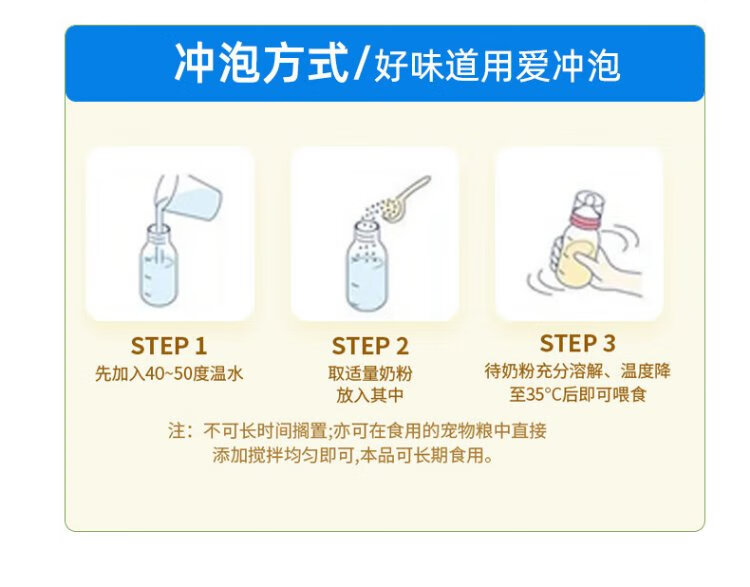 冲泡方式/好味道用爱冲泡

STEP 1
先加入40~50度温水

STEP 2
取适量奶粉放入其中

STEP 3
待奶粉充分溶解、温度降至35°C后即可喂食

注：不可长时间搁置;亦可在食用的宠物粮中直接添加搅拌均匀即可,本品可长期食用。