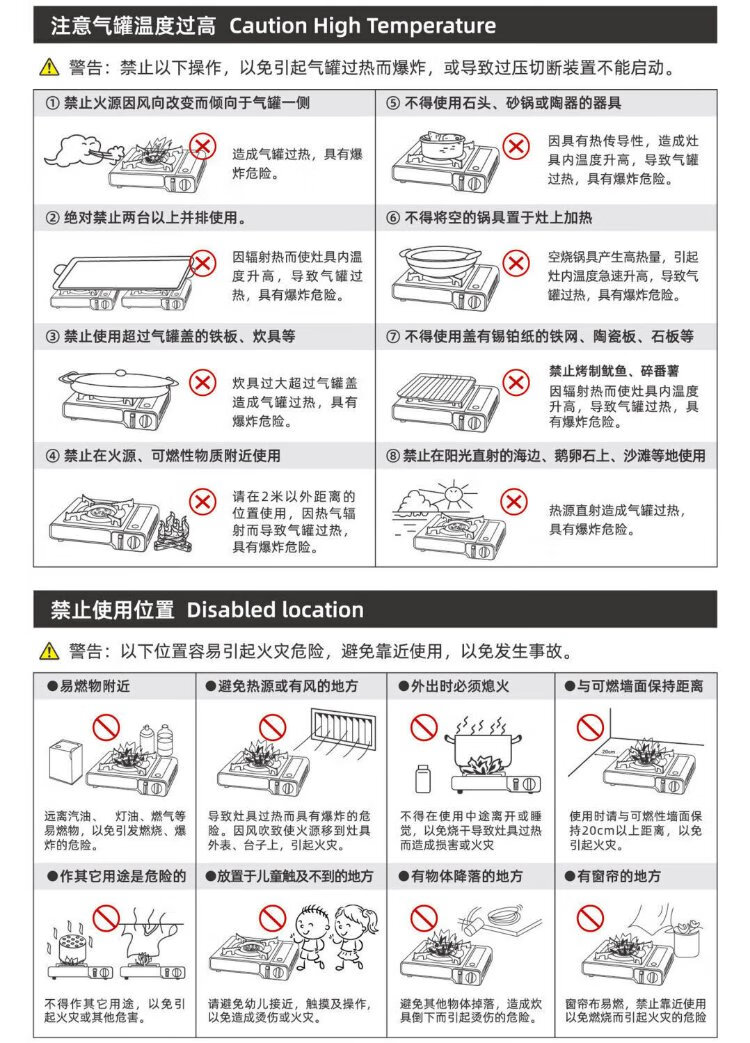 注意气罐温度过高 Caution High Temperature

警告：禁止以下操作，以免引起气罐过热而爆炸，或导致过压切断装置不能启动。

① 禁止火源因风向改变而倾向于气罐一侧

造成气罐过热，具有爆炸危险。

② 绝对禁止两台以上并排使用。

因辐射热而使灶具内温度升高，导致气罐过热，具有爆炸危险。

③ 禁止使用超过气罐盖的铁板、炊具等

炊具过大超过气罐盖造成气罐过热，具有爆炸危险。

④ 禁止在火源、可燃性物质附近使用

请在2米以外距离的位置使用，因热气辐射而导致气罐过热，具有爆炸危险。

⑤ 不得使用石头、砂锅或陶器的器具

因具有热传导性，造成灶具内温度升高，导致气罐过热，具有爆炸危险。

⑥ 不得将空的锅具置于灶上加热

空烧锅具产生高热量，引起灶内温度急速升高，导致气罐过热，具有爆炸危险。

⑦ 不得使用盖有锡铂纸的铁网、陶瓷板、石板等

禁止烤制鱿鱼、碎番薯
因辐射热而使灶具内温度升高，导致气罐过热，具有爆炸危险。

⑧ 禁止在阳光直射的海边、鹅卵石上、沙滩等地使用

热源直射造成气罐过热，具有爆炸危险。

禁止使用位置 Disabled location

警告：以下位置容易引起火灾危险，避免靠近使用，以免发生事故。

●易燃物附近

远离汽油、 灯油、燃气等易燃物，以免引发燃烧、爆炸的危险。

●避免热源或有风的地方

导致灶具过热而具有爆炸的危险。因风吹致使火源移到灶具外表、台子上，引起火灾。

●外出时必须熄火

不得在使用中途离开或睡觉，以免烧干导致灶具过热而造成损害或火灾

●与可燃墙面保持距离

20cm

使用时请与可燃性墙面保持20cm以上距离，以免引起火灾。

●作其它用途是危险的

不得作其它用途，以免引起火灾或其他危害。

●放置于儿童触及不到的地方

请避免幼儿接近，触摸及操作，以免造成烫伤或火灾。

●有物体降落的地方

避免其他物体掉落，造成炊具倒下而引起烫伤的危险。

●有窗帘的地方

窗帘布易燃，禁止靠近使用以免燃烧而引起火灾的危险