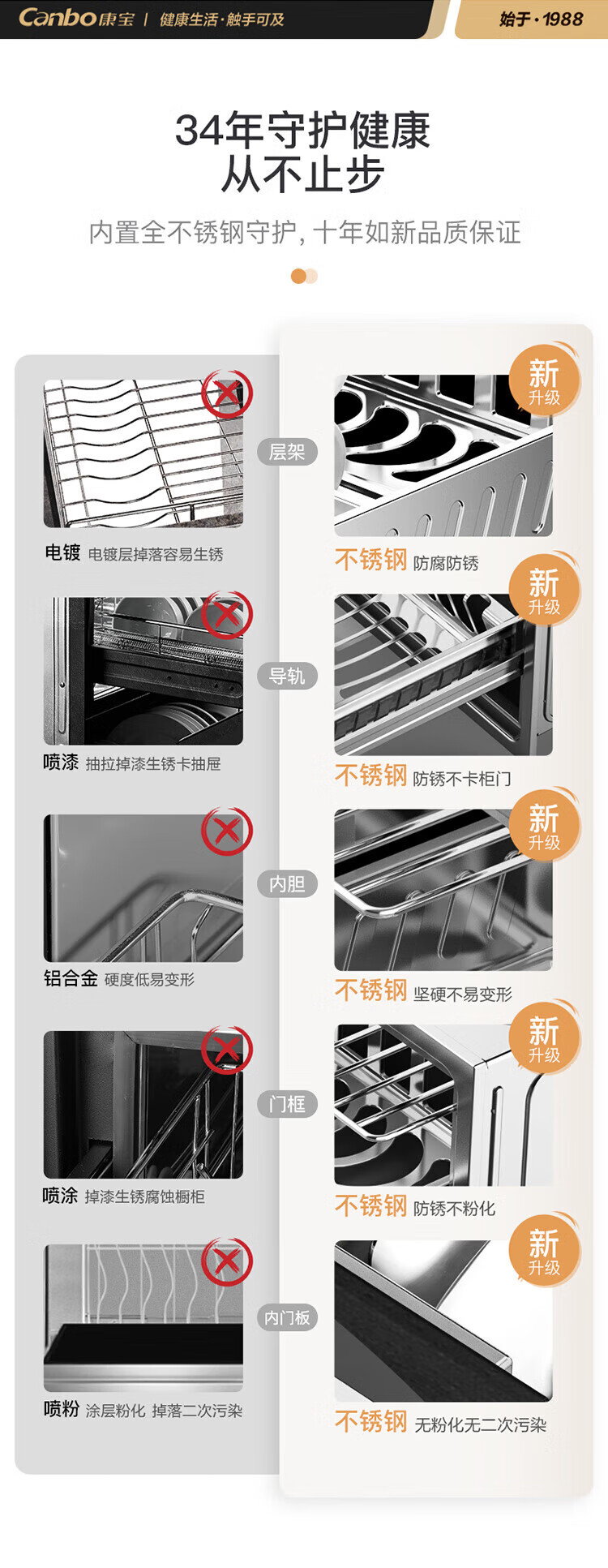 Canbo康宝 | 健康生活·触手可及

始于·1988

34年守护健康
从不止步

内置全不锈钢守护，十年如新品质保证

电镀 电镀层掉落容易生锈

层架

新
升级

不锈钢 防腐防锈

喷漆 抽拉掉漆生锈卡抽屉

导轨

新
升级

不锈钢 防锈不卡柜门

铝合金 硬度低易变形

内胆

新
升级

不锈钢 坚硬不易变形

喷涂 掉漆生锈腐蚀橱柜

门框

新
升级

不锈钢 防锈不粉化

喷粉 涂层粉化 掉落二次污染

内门板

新
升级

不锈钢 无粉化无二次污染