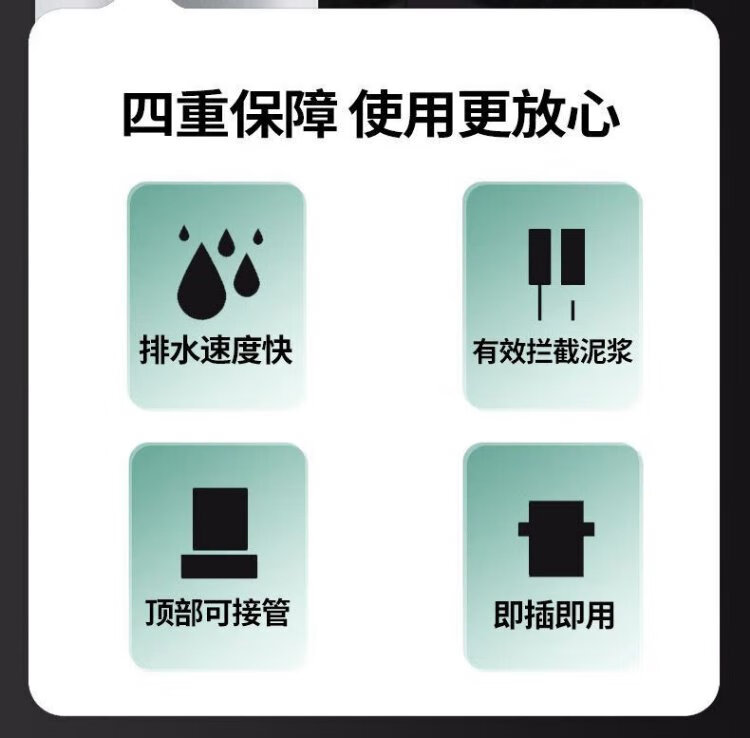 四重保障 使用更放心

排水速度快

有效拦截泥浆

顶部可接管

即插即用