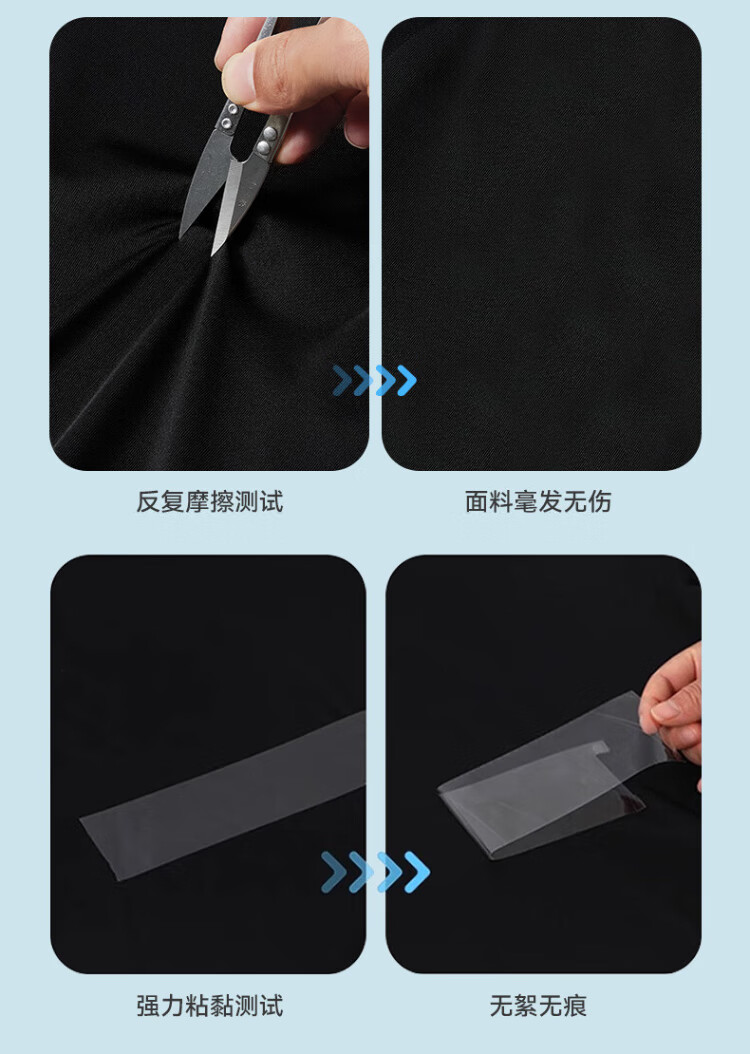 反复摩擦测试

面料毫发无伤

强力粘黏测试

无絮无痕