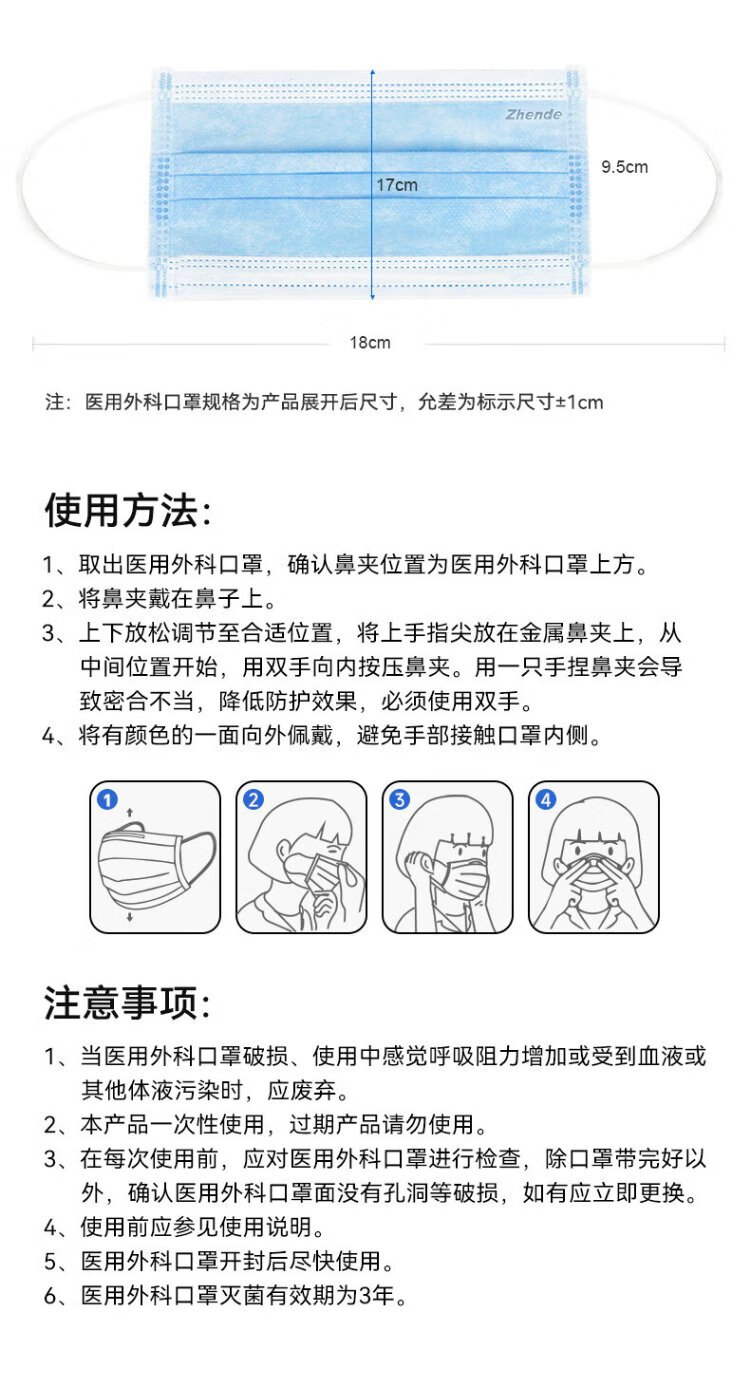 Zhende

17cm

9.5cm

18cm

注：医用外科口罩规格为产品展开后尺寸，允差为标示尺寸±1cm

使用方法：

1、取出医用外科口罩，确认鼻夹位置为医用外科口罩上方。
2、将鼻夹戴在鼻子上。
3、上下放松调节至合适位置，将上手指尖放在金属鼻夹上，从中间位置开始，用双手向内按压鼻夹。用一只手捏鼻夹会导致密合不当，降低防护效果，必须使用双手。
4、将有颜色的一面向外佩戴，避免手部接触口罩内侧。

1 2 3 4

注意事项：

1、当医用外科口罩破损、使用中感觉呼吸阻力增加或受到血液或其他体液污染时，应废弃。
2、本产品一次性使用，过期产品请勿使用。
3、在每次使用前，应对医用外科口罩进行检查，除口罩带完好以外，确认医用外科口罩面没有孔洞等破损，如有应立即更换。
4、使用前应参见使用说明。
5、医用外科口罩开封后尽快使用。
6、医用外科口罩灭菌有效期为3年。