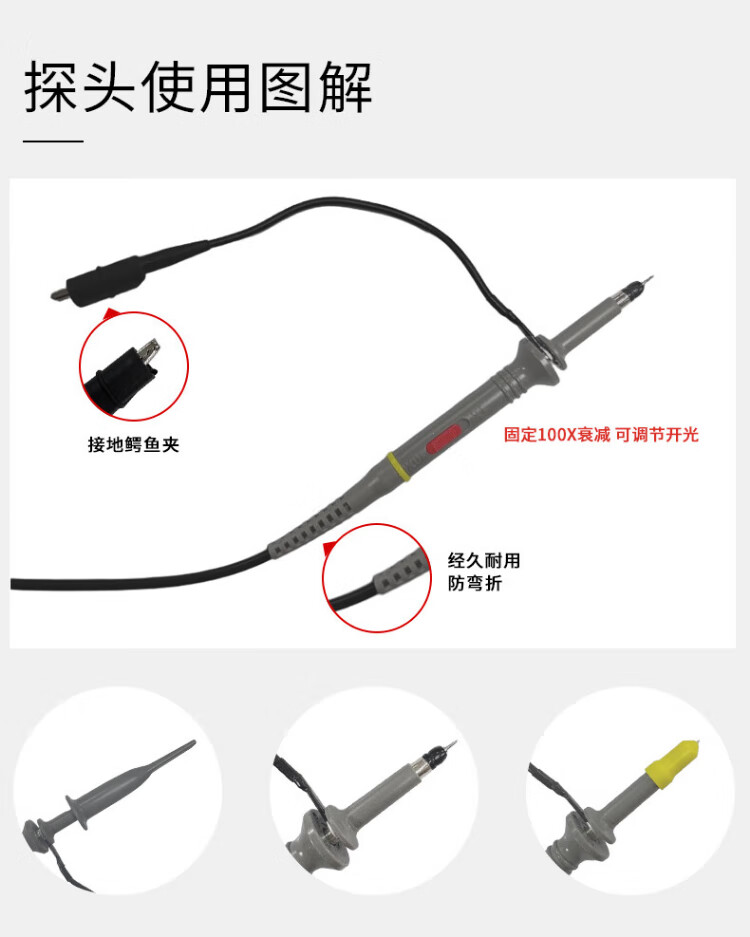 探头使用图解

接地鳄鱼夹

固定100X衰减 可调节开光

经久耐用
防弯折