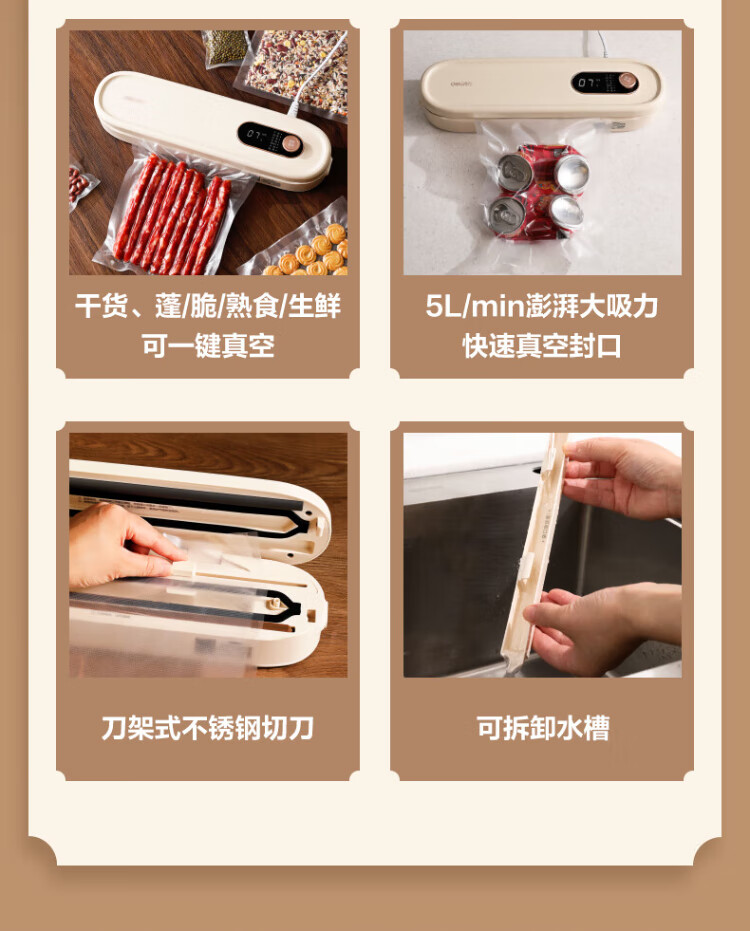 干货、蓬/脆/熟食/生鲜
可一键真空

5L/min澎湃大吸力
快速真空封口

刀架式不锈钢切刀

可拆卸水槽